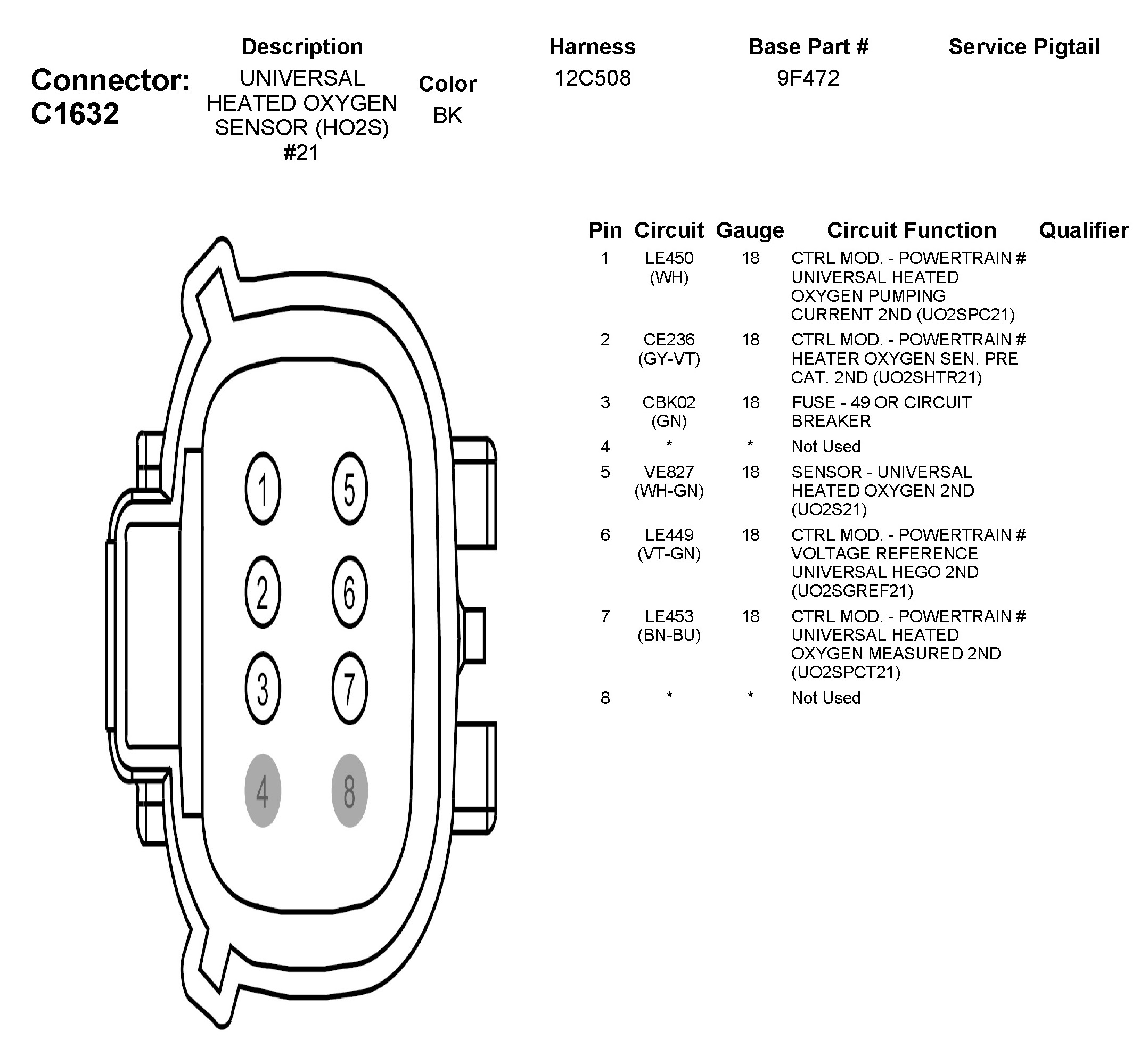 Connector: C1632

| Description | Color | Harness | Base Part # | Service Pigtail |
|---|---|---|---|---|
| UNIVERSAL HEATED OXYGEN SENSOR (HO2S) #21 | BK | 12C508 | 9F472 | |

1
5
2
6
3
7
4
8

| Pin | Circuit | Gauge | Circuit Function | Qualifier |
|---|---|---|---|---|
| 1 | LE450 (WH) | 18 | CTRL MOD. - POWERTRAIN # UNIVERSAL HEATED OXYGEN PUMPING CURRENT 2ND (UO2SPC21) | |
| 2 | CE236 (GY-VT) | 18 | CTRL MOD. - POWERTRAIN # HEATER OXYGEN SEN. PRE CAT. 2ND (UO2SHTR21) | |
| 3 | CBK02 (GN) | 18 | FUSE - 49 OR CIRCUIT BREAKER | |
| 4 | * | * | Not Used | |
| 5 | VE827 (WH-GN) | 18 | SENSOR - UNIVERSAL HEATED OXYGEN 2ND (UO2S21) | |
| 6 | LE449 (VT-GN) | 18 | CTRL MOD. - POWERTRAIN # VOLTAGE REFERENCE UNIVERSAL HEGO 2ND (UO2SGREF21) | |
| 7 | LE453 (BN-BU) | 18 | CTRL MOD. - POWERTRAIN # UNIVERSAL HEATED OXYGEN MEASURED 2ND (UO2SPCT21) | |
| 8 | * | * | Not Used | |