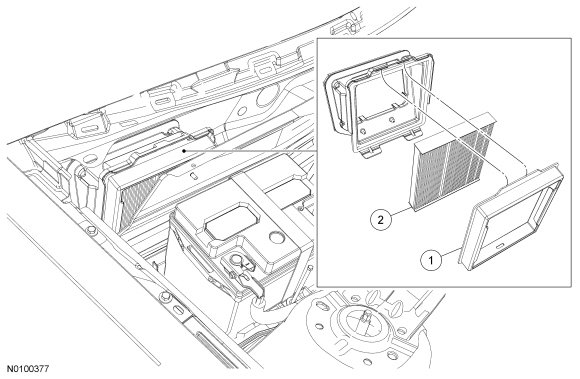 2
1
N0100377