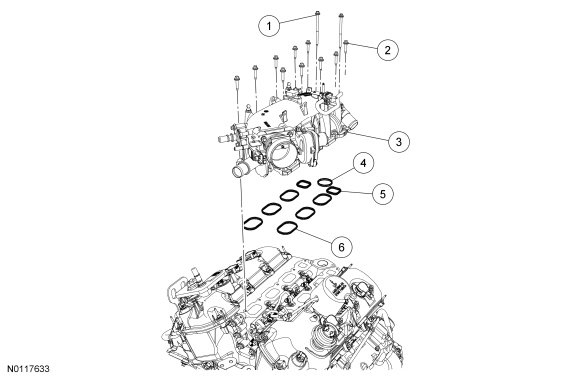 1
2
3
4
5
6
N0117633