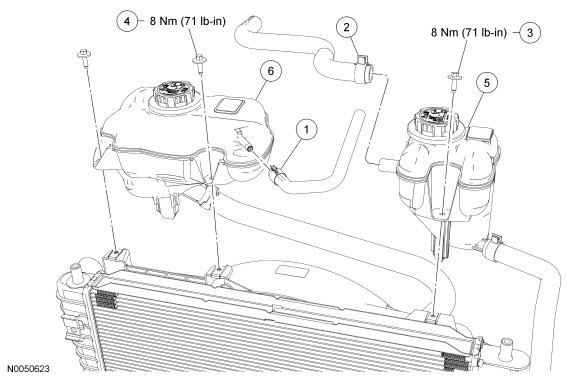 4 8 Nm (71 lb-in)

2

8 Nm (71 lb-in) 3

6

5

1

N0050623