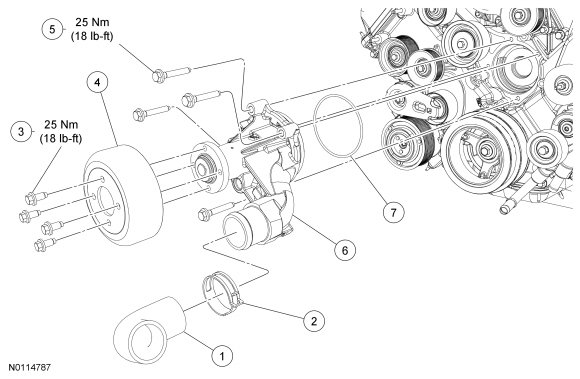 5 25 Nm (18 lb-ft)

4

3 25 Nm (18 lb-ft)

7

6

2

1

N0114787