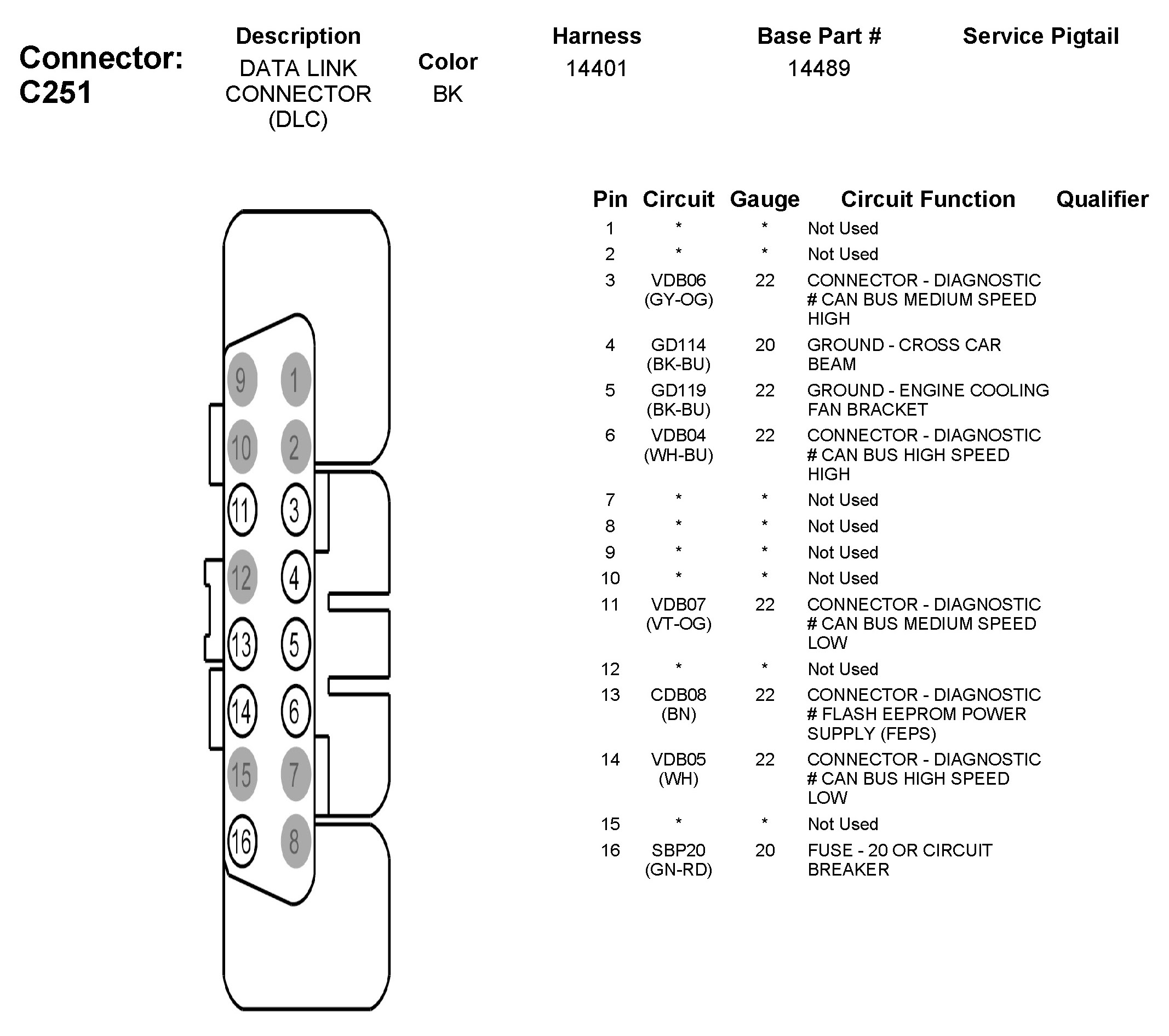 Connector: C251

| Description | Color | Harness | Base Part # | Service Pigtail |
|---|---|---|---|---|
| DATA LINK CONNECTOR (DLC) | BK | 14401 | 14489 | |

9 1
10 2
11 3
12 4
13 5
14 6
15 7
16 8

| Pin | Circuit | Gauge | Circuit Function | Qualifier |
|---|---|---|---|---|
| 1 | * | * | Not Used | |
| 2 | * | * | Not Used | |
| 3 | VDB06 (GY-OG) | 22 | CONNECTOR - DIAGNOSTIC # CAN BUS MEDIUM SPEED HIGH | |
| 4 | GD114 (BK-BU) | 20 | GROUND - CROSS CAR BEAM | |
| 5 | GD119 (BK-BU) | 22 | GROUND - ENGINE COOLING FAN BRACKET | |
| 6 | VDB04 (WH-BU) | 22 | CONNECTOR - DIAGNOSTIC # CAN BUS HIGH SPEED HIGH | |
| 7 | * | * | Not Used | |
| 8 | * | * | Not Used | |
| 9 | * | * | Not Used | |
| 10 | * | * | Not Used | |
| 11 | VDB07 (VT-OG) | 22 | CONNECTOR - DIAGNOSTIC # CAN BUS MEDIUM SPEED LOW | |
| 12 | * | * | Not Used | |
| 13 | CDB08 (BN) | 22 | CONNECTOR - DIAGNOSTIC # FLASH EEPROM POWER SUPPLY (FEPS) | |
| 14 | VDB05 (WH) | 22 | CONNECTOR - DIAGNOSTIC # CAN BUS HIGH SPEED LOW | |
| 15 | * | * | Not Used | |
| 16 | SBP20 (GN-RD) | 20 | FUSE - 20 OR CIRCUIT BREAKER | |