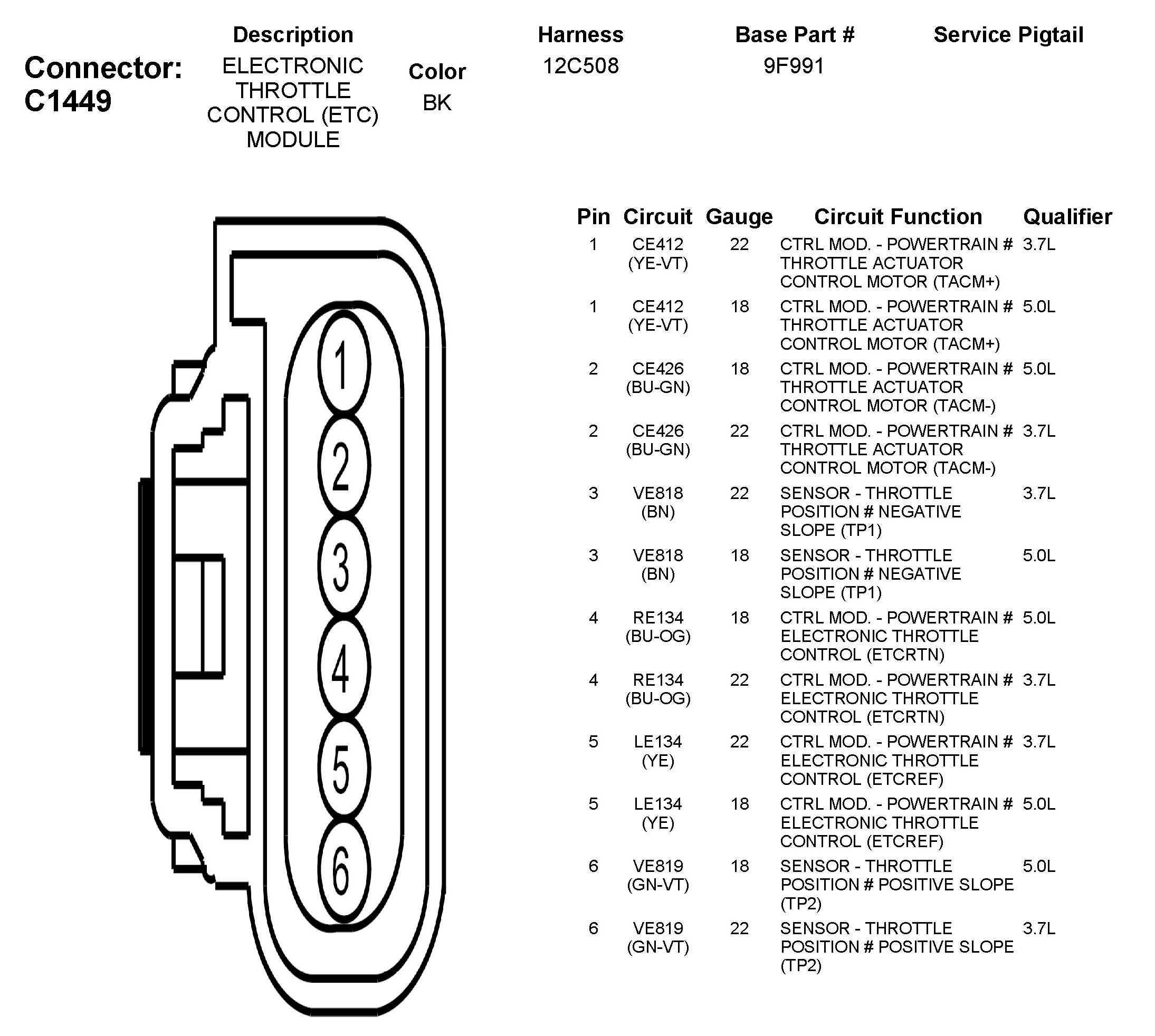 Connector: C1449

| Description | Color | Harness | Base Part # | Service Pigtail |
|---|---|---|---|---|
| ELECTRONIC THROTTLE CONTROL (ETC) MODULE | BK | 12C508 | 9F991 | |

1
2
3
4
5
6

| Pin | Circuit | Gauge | Circuit Function | Qualifier |
|---|---|---|---|---|
| 1 | CE412 (YE-VT) | 22 | CTRL MOD. - POWERTRAIN # THROTTLE ACTUATOR CONTROL MOTOR (TACM+) | 3.7L |
| 1 | CE412 (YE-VT) | 18 | CTRL MOD. - POWERTRAIN # THROTTLE ACTUATOR CONTROL MOTOR (TACM+) | 5.0L |
| 2 | CE426 (BU-GN) | 18 | CTRL MOD. - POWERTRAIN # THROTTLE ACTUATOR CONTROL MOTOR (TACM-) | 5.0L |
| 2 | CE426 (BU-GN) | 22 | CTRL MOD. - POWERTRAIN # THROTTLE ACTUATOR CONTROL MOTOR (TACM-) | 3.7L |
| 3 | VE818 (BN) | 22 | SENSOR - THROTTLE POSITION # NEGATIVE SLOPE (TP1) | 3.7L |
| 3 | VE818 (BN) | 18 | SENSOR - THROTTLE POSITION # NEGATIVE SLOPE (TP1) | 5.0L |
| 4 | RE134 (BU-OG) | 18 | CTRL MOD. - POWERTRAIN # ELECTRONIC THROTTLE CONTROL (ETCRTN) | 5.0L |
| 4 | RE134 (BU-OG) | 22 | CTRL MOD. - POWERTRAIN # ELECTRONIC THROTTLE CONTROL (ETCRTN) | 3.7L |
| 5 | LE134 (YE) | 22 | CTRL MOD. - POWERTRAIN # ELECTRONIC THROTTLE CONTROL (ETCREF) | 3.7L |
| 5 | LE134 (YE) | 18 | CTRL MOD. - POWERTRAIN # ELECTRONIC THROTTLE CONTROL (ETCREF) | 5.0L |
| 6 | VE819 (GN-VT) | 18 | SENSOR - THROTTLE POSITION # POSITIVE SLOPE (TP2) | 5.0L |
| 6 | VE819 (GN-VT) | 22 | SENSOR - THROTTLE POSITION # POSITIVE SLOPE (TP2) | 3.7L |