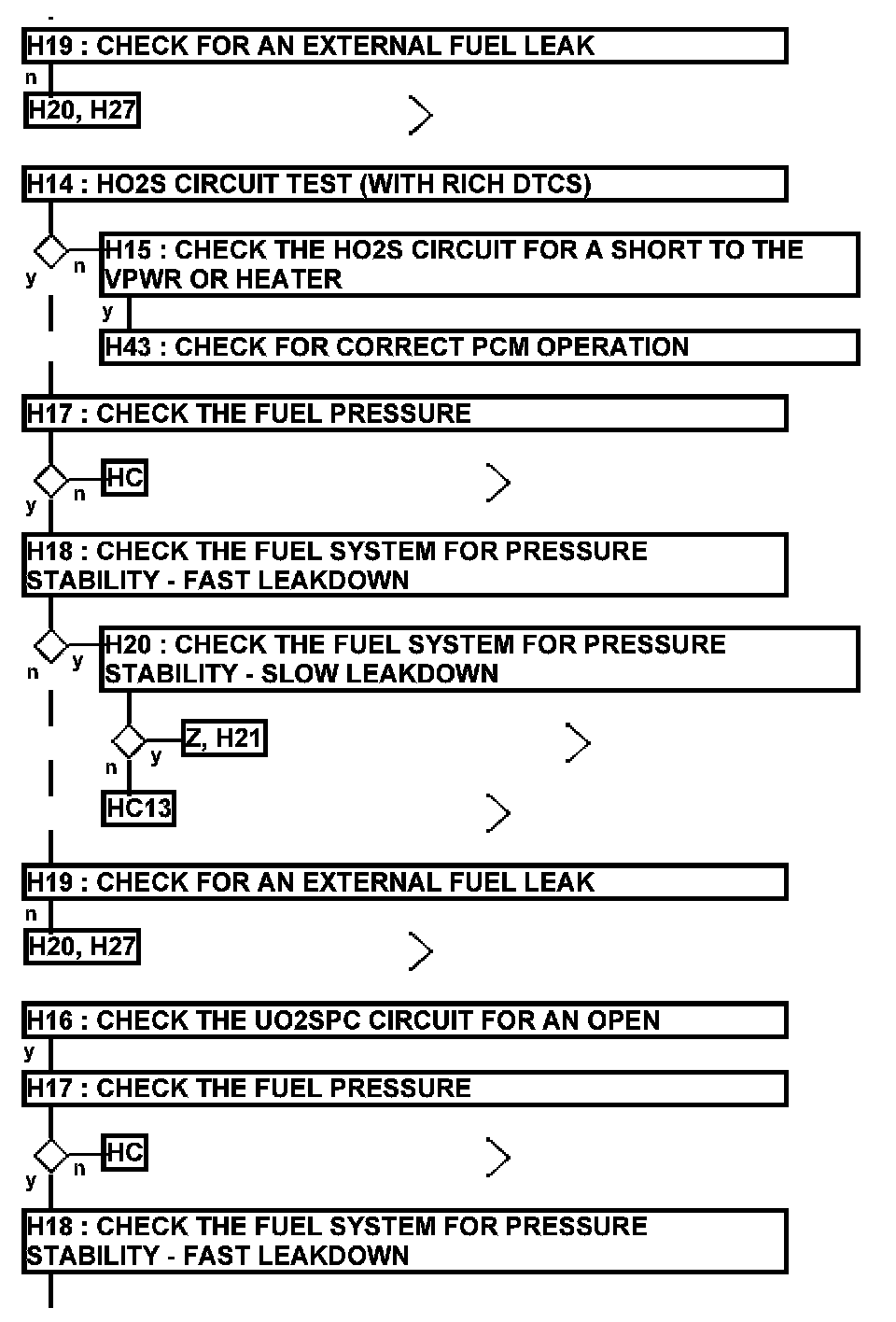 H19 : CHECK FOR AN EXTERNAL FUEL LEAK
n
H20, H27

H14 : HO2S CIRCUIT TEST (WITH RICH DTCS)
y n
H15 : CHECK THE HO2S CIRCUIT FOR A SHORT TO THE VPWR OR HEATER
y
H43 : CHECK FOR CORRECT PCM OPERATION

H17 : CHECK THE FUEL PRESSURE
y n
HC

H18 : CHECK THE FUEL SYSTEM FOR PRESSURE STABILITY - FAST LEAKDOWN
n y
H20 : CHECK THE FUEL SYSTEM FOR PRESSURE STABILITY - SLOW LEAKDOWN
n y
Z, H21
HC13

H19 : CHECK FOR AN EXTERNAL FUEL LEAK
n
H20, H27

H16 : CHECK THE UO2SPC CIRCUIT FOR AN OPEN
y
H17 : CHECK THE FUEL PRESSURE
y n
HC

H18 : CHECK THE FUEL SYSTEM FOR PRESSURE STABILITY - FAST LEAKDOWN