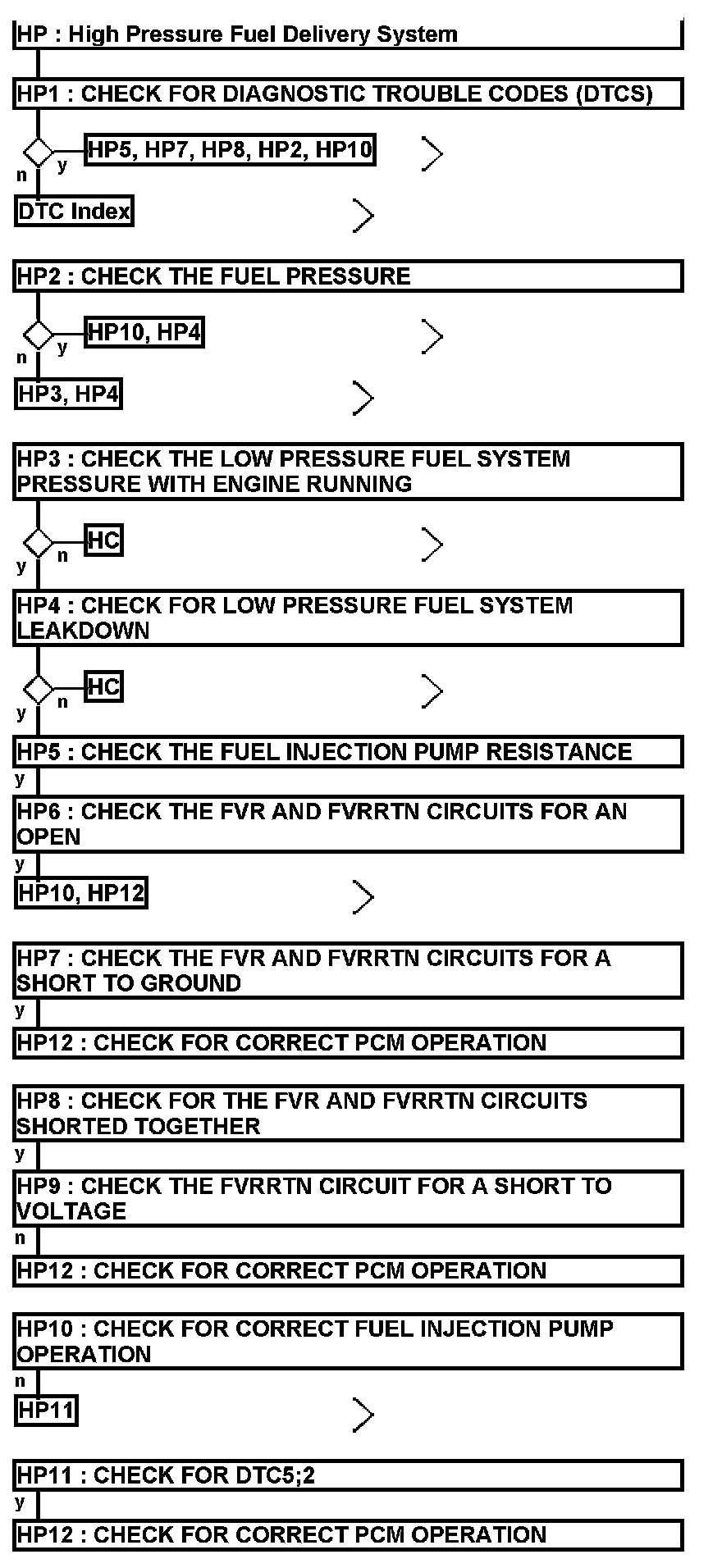 HP : High Pressure Fuel Delivery System

HP1 : CHECK FOR DIAGNOSTIC TROUBLE CODES (DTCS)

y HP5, HP7, HP8, HP2, HP10

n

DTC Index

HP2 : CHECK THE FUEL PRESSURE

y HP10, HP4

n

HP3, HP4

HP3 : CHECK THE LOW PRESSURE FUEL SYSTEM PRESSURE WITH ENGINE RUNNING

n HC

y

HP4 : CHECK FOR LOW PRESSURE FUEL SYSTEM LEAKDOWN

n HC

y

HP5 : CHECK THE FUEL INJECTION PUMP RESISTANCE

y

HP6 : CHECK THE FVR AND FVRRTN CIRCUITS FOR AN OPEN

y

HP10, HP12

HP7 : CHECK THE FVR AND FVRRTN CIRCUITS FOR A SHORT TO GROUND

y

HP12 : CHECK FOR CORRECT PCM OPERATION

HP8 : CHECK FOR THE FVR AND FVRRTN CIRCUITS SHORTED TOGETHER

y

HP9 : CHECK THE FVRRTN CIRCUIT FOR A SHORT TO VOLTAGE

n

HP12 : CHECK FOR CORRECT PCM OPERATION

HP10 : CHECK FOR CORRECT FUEL INJECTION PUMP OPERATION

n

HP11

HP11 : CHECK FOR DTC5;2

y

HP12 : CHECK FOR CORRECT PCM OPERATION