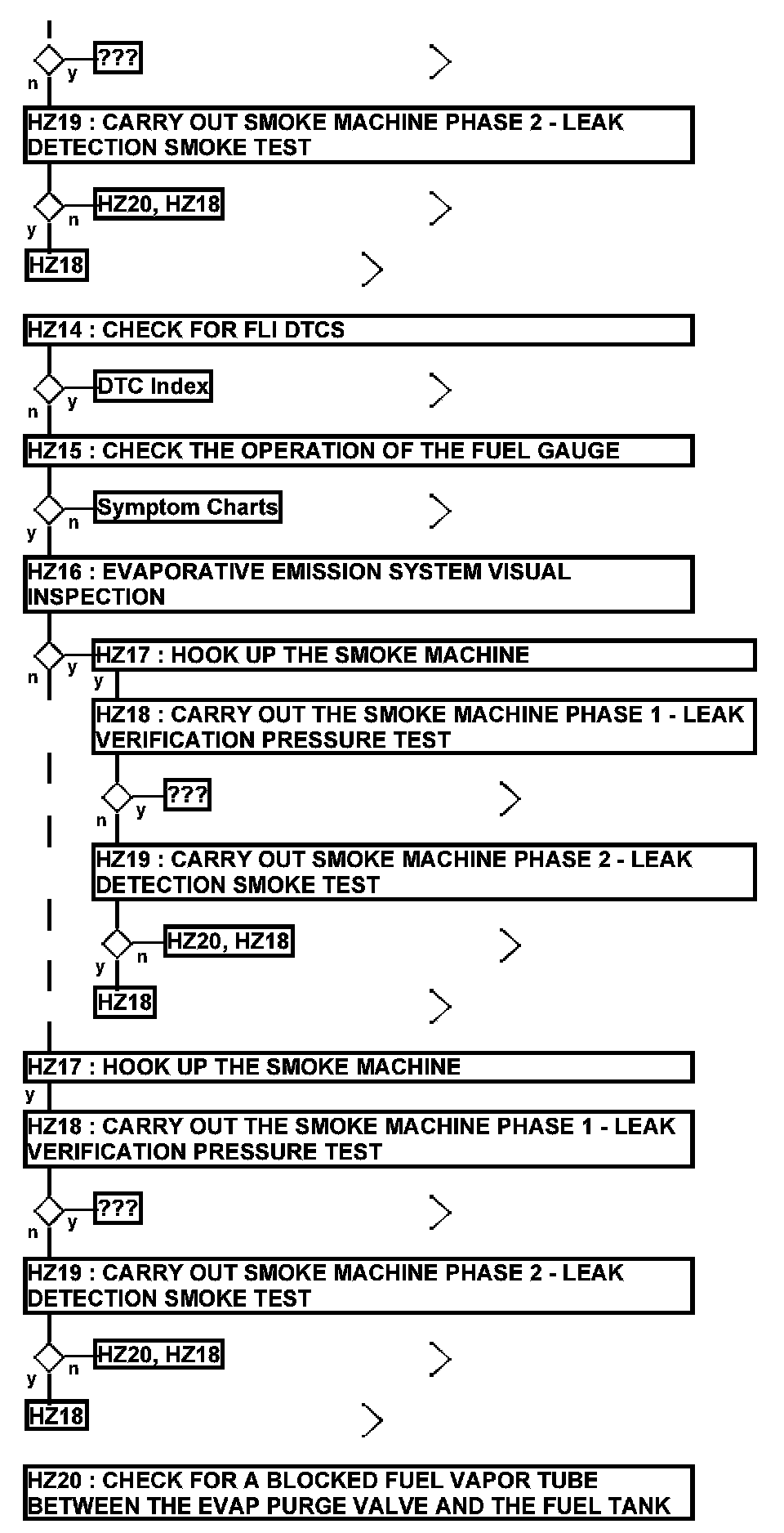 n y ???

HZ19 : CARRY OUT SMOKE MACHINE PHASE 2 - LEAK DETECTION SMOKE TEST

y n HZ20, HZ18

HZ18

HZ14 : CHECK FOR FLI DTCS

n y DTC Index

HZ15 : CHECK THE OPERATION OF THE FUEL GAUGE

y n Symptom Charts

HZ16 : EVAPORATIVE EMISSION SYSTEM VISUAL INSPECTION

n y HZ17 : HOOK UP THE SMOKE MACHINE

y

HZ18 : CARRY OUT THE SMOKE MACHINE PHASE 1 - LEAK VERIFICATION PRESSURE TEST

n y ???

HZ19 : CARRY OUT SMOKE MACHINE PHASE 2 - LEAK DETECTION SMOKE TEST

y n HZ20, HZ18

HZ18

HZ17 : HOOK UP THE SMOKE MACHINE

y

HZ18 : CARRY OUT THE SMOKE MACHINE PHASE 1 - LEAK VERIFICATION PRESSURE TEST

n y ???

HZ19 : CARRY OUT SMOKE MACHINE PHASE 2 - LEAK DETECTION SMOKE TEST

y n HZ20, HZ18

HZ18

HZ20 : CHECK FOR A BLOCKED FUEL VAPOR TUBE BETWEEN THE EVAP PURGE VALVE AND THE FUEL TANK