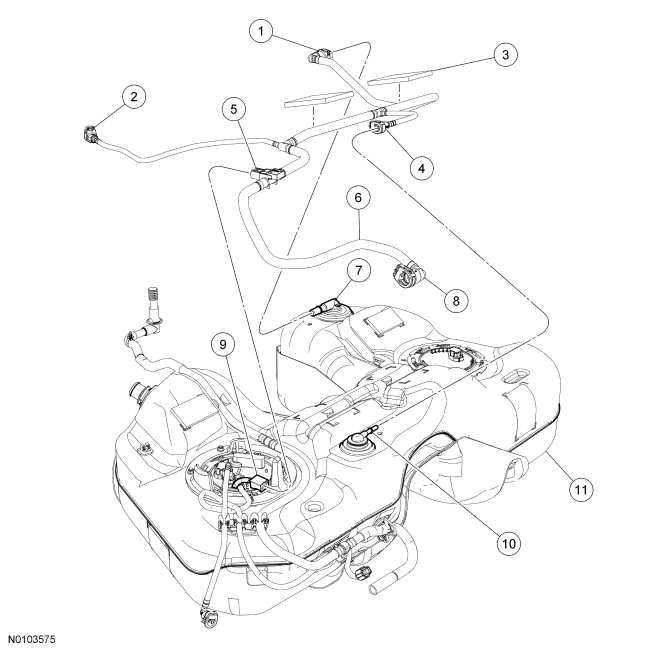 1
3
2
5
4
6
7
8
9
11
10
N0103575