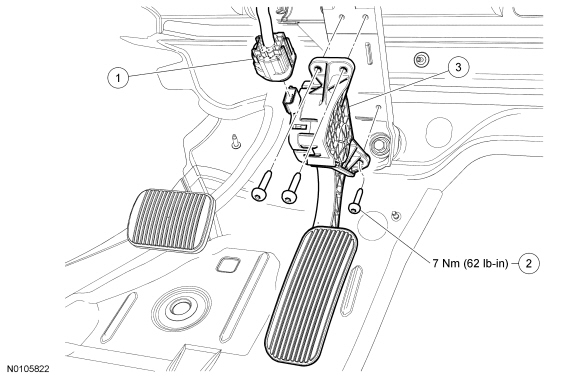 1

3

7 Nm (62 lb-in)

2

N0105822