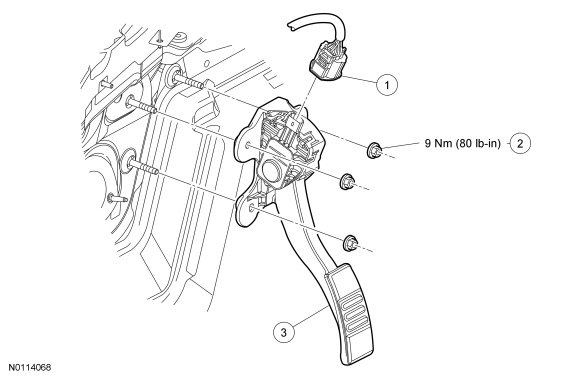 1

9 Nm (80 lb-in)

2

3

N0114068