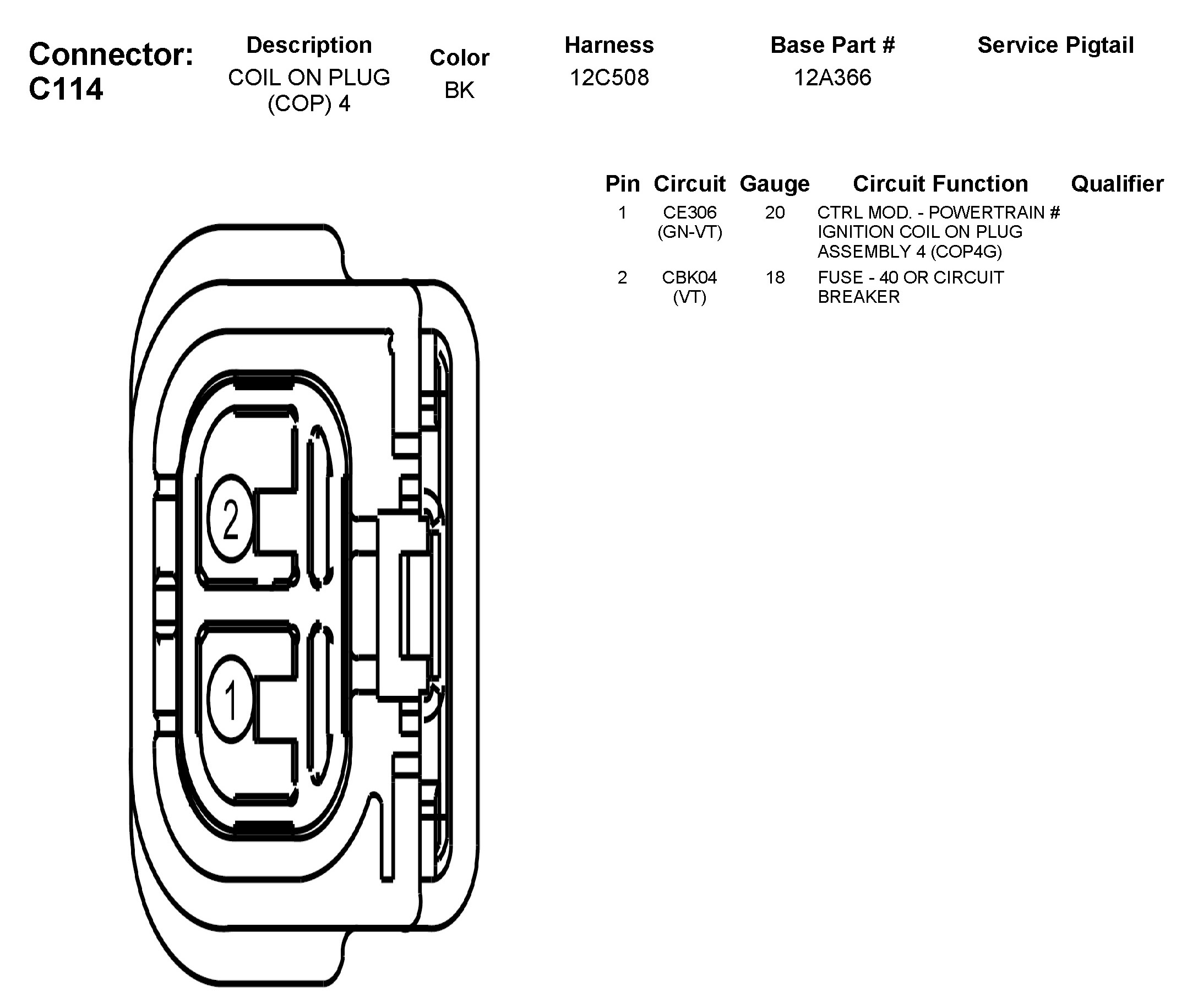 Connector: C114

| Description | Color | Harness | Base Part # | Service Pigtail |
|---|---|---|---|---|
| COIL ON PLUG (COP) 4 | BK | 12C508 | 12A366 | |

| Pin | Circuit | Gauge | Circuit Function | Qualifier |
|---|---|---|---|---|
| 1 | CE306 (GN-VT) | 20 | CTRL MOD. - POWERTRAIN # IGNITION COIL ON PLUG ASSEMBLY 4 (COP4G) | |
| 2 | CBK04 (VT) | 18 | FUSE - 40 OR CIRCUIT BREAKER | |

2

1