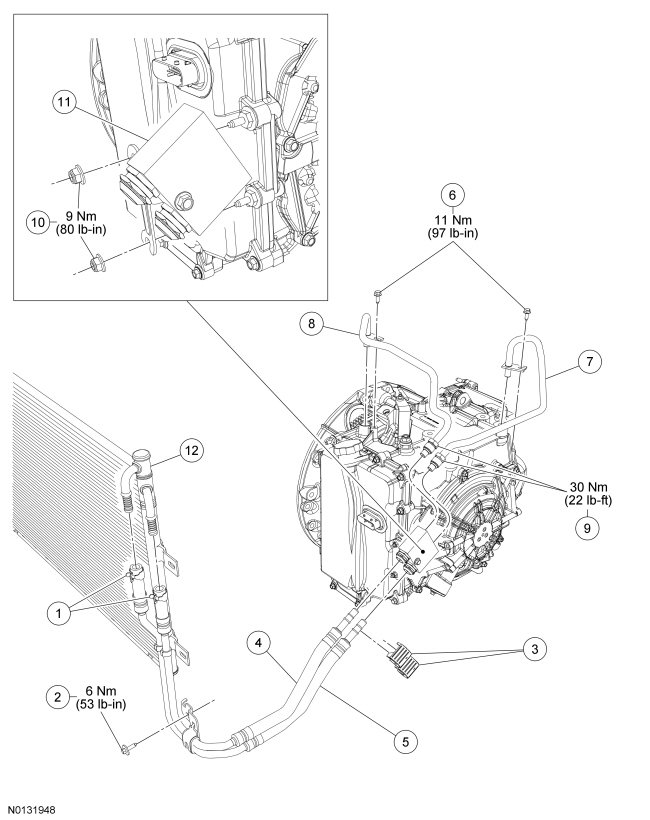 11

10
9 Nm
(80 lb-in)

6
11 Nm
(97 lb-in)

8

7

12

30 Nm
(22 lb-ft)
9

1

4

3

2
6 Nm
(53 lb-in)

5

N0131948