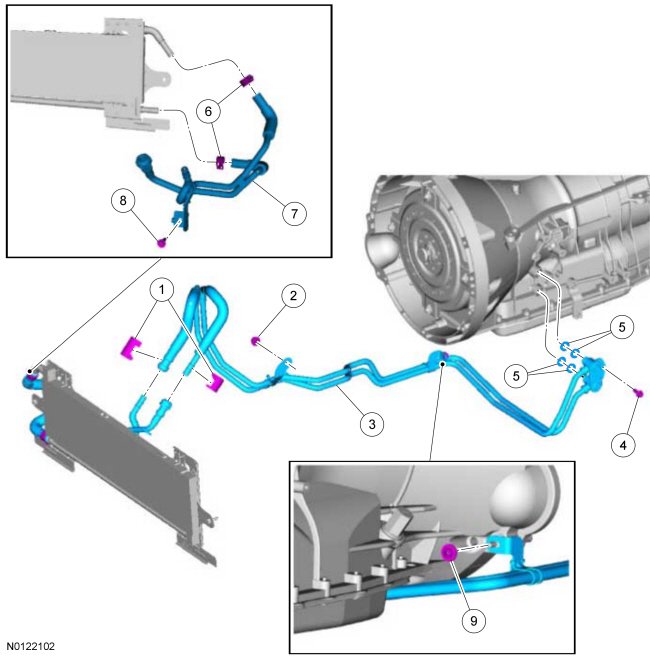 6
8
7
1
2
5
5
3
4
9
N0122102