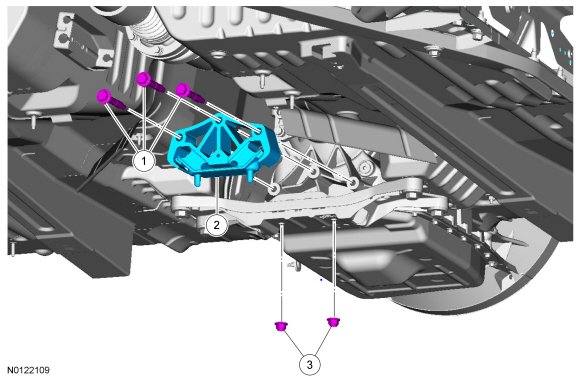 1
2
3
N0122109