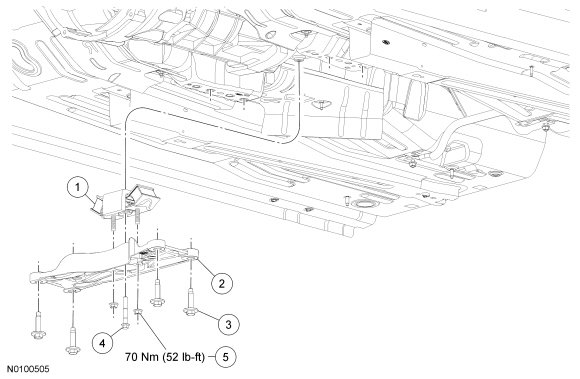 1

2

3

4

70 Nm (52 lb-ft) 5

N0100505