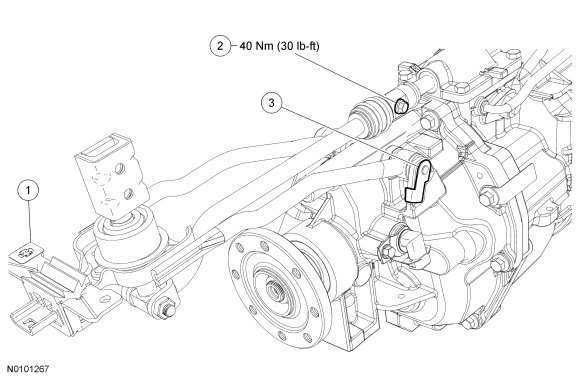 2 40 Nm (30 lb-ft)

3

1

N0101267