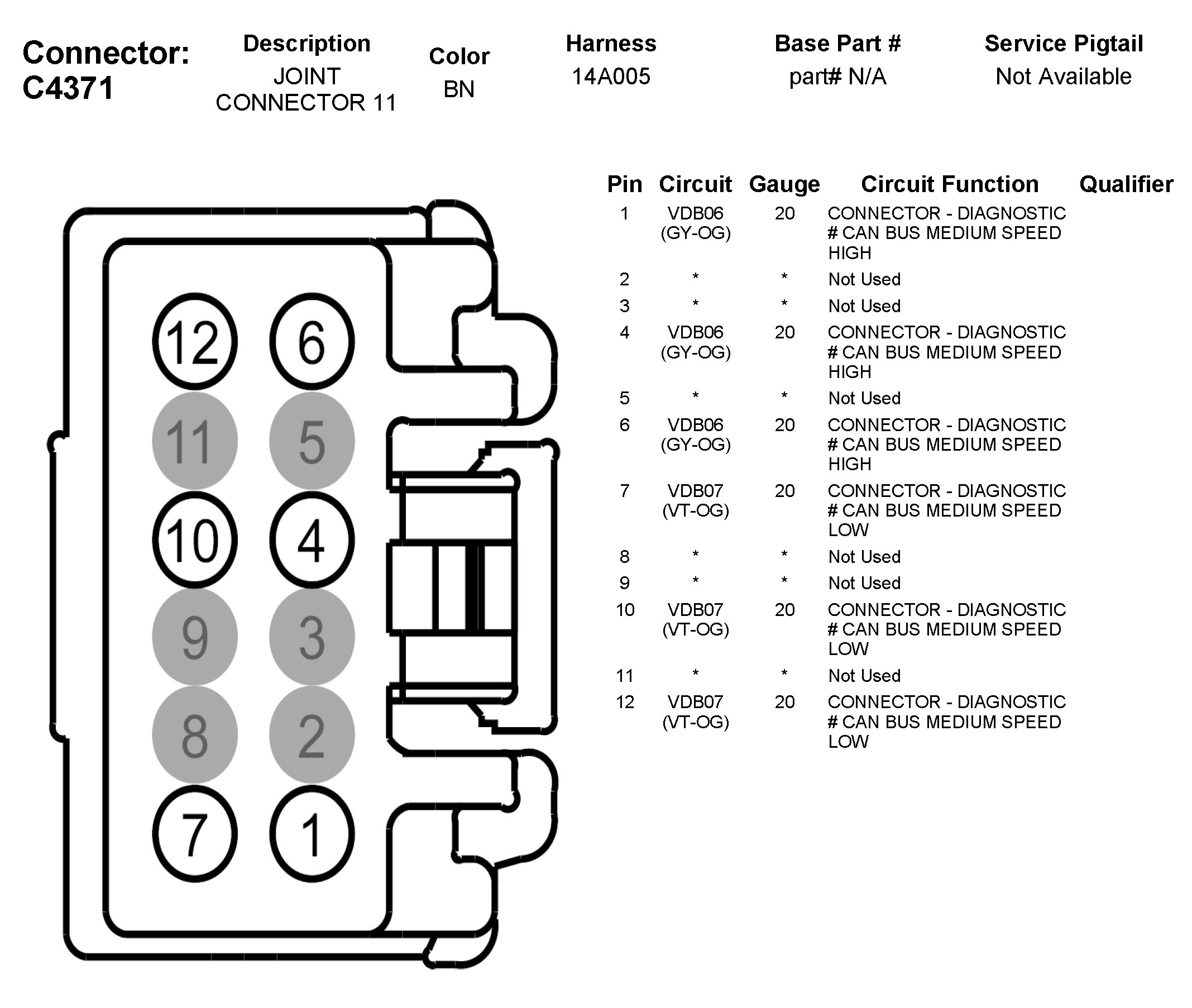 Connector: C4371

| Description | Color | Harness | Base Part # | Service Pigtail |
|---|---|---|---|---|
| JOINT CONNECTOR 11 | BN | 14A005 | part# N/A | Not Available |

12 6
11 5
10 4
9 3
8 2
7 1

| Pin | Circuit | Gauge | Circuit Function | Qualifier |
|---|---|---|---|---|
| 1 | VDB06 (GY-OG) | 20 | CONNECTOR - DIAGNOSTIC # CAN BUS MEDIUM SPEED HIGH | |
| 2 | * | * | Not Used | |
| 3 | * | * | Not Used | |
| 4 | VDB06 (GY-OG) | 20 | CONNECTOR - DIAGNOSTIC # CAN BUS MEDIUM SPEED HIGH | |
| 5 | * | * | Not Used | |
| 6 | VDB06 (GY-OG) | 20 | CONNECTOR - DIAGNOSTIC # CAN BUS MEDIUM SPEED HIGH | |
| 7 | VDB07 (VT-OG) | 20 | CONNECTOR - DIAGNOSTIC # CAN BUS MEDIUM SPEED LOW | |
| 8 | * | * | Not Used | |
| 9 | * | * | Not Used | |
| 10 | VDB07 (VT-OG) | 20 | CONNECTOR - DIAGNOSTIC # CAN BUS MEDIUM SPEED LOW | |
| 11 | * | * | Not Used | |
| 12 | VDB07 (VT-OG) | 20 | CONNECTOR - DIAGNOSTIC # CAN BUS MEDIUM SPEED LOW | |