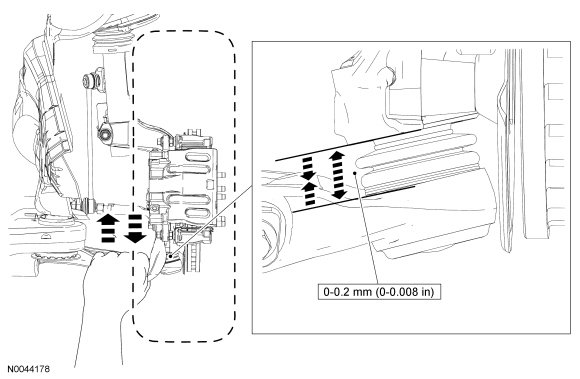 0-0.2 mm (0-0.008 in)

N0044178