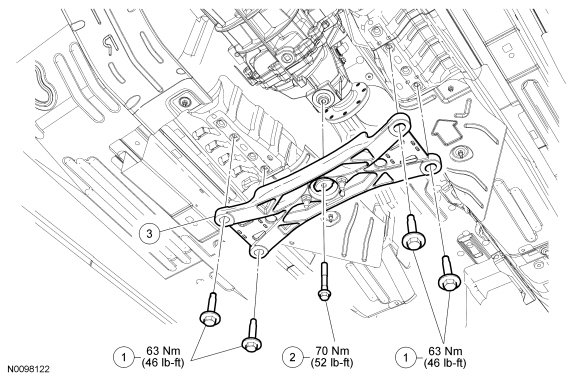 3

1 63 Nm (46 lb-ft)

2 70 Nm (52 lb-ft)

1 63 Nm (46 lb-ft)

N0098122