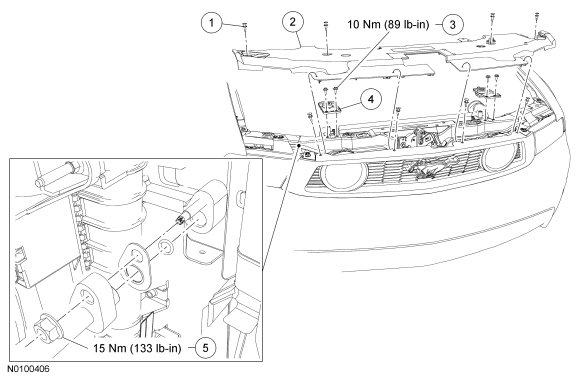 1
2
10 Nm (89 lb-in)
3
4
15 Nm (133 lb-in)
5
N0100406