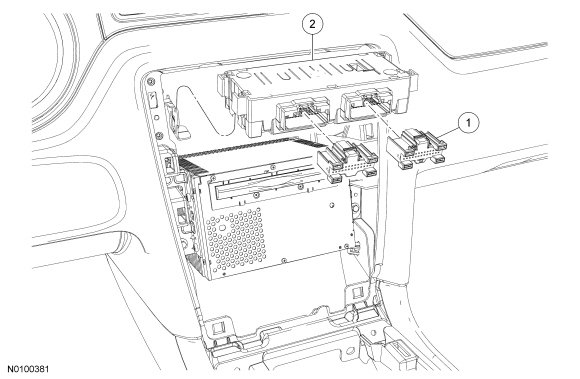 2

1

N0100381