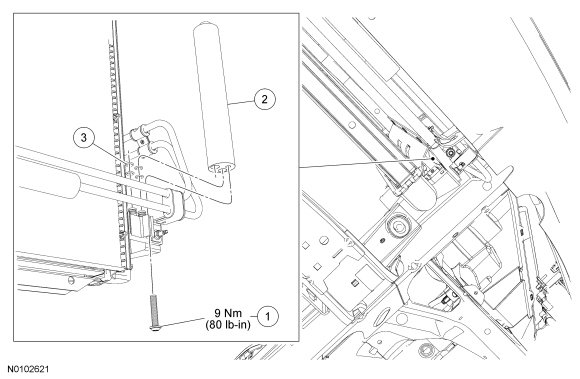 2

3

9 Nm
(80 lb-in)

1

N0102621