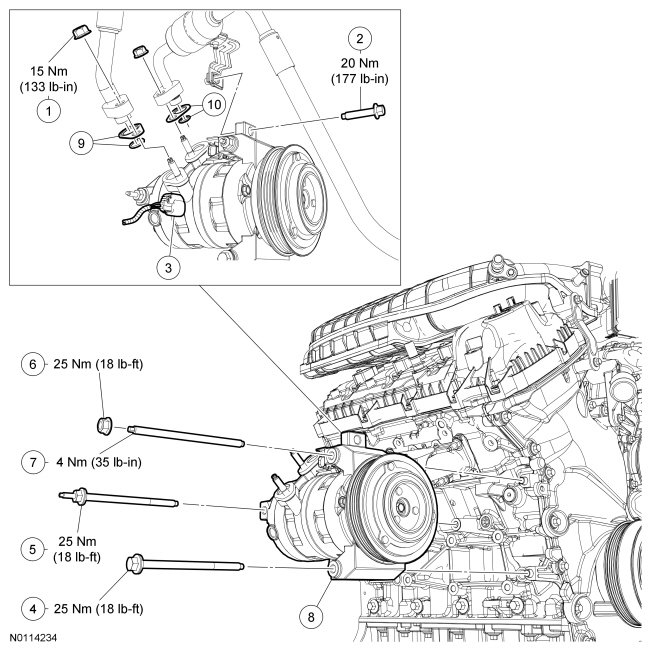 15 Nm
(133 lb-in)
1

2
20 Nm
(177 lb-in)

10

9

3

6 25 Nm (18 lb-ft)

7 4 Nm (35 lb-in)

5 25 Nm
(18 lb-ft)

4 25 Nm (18 lb-ft)

8

N0114234