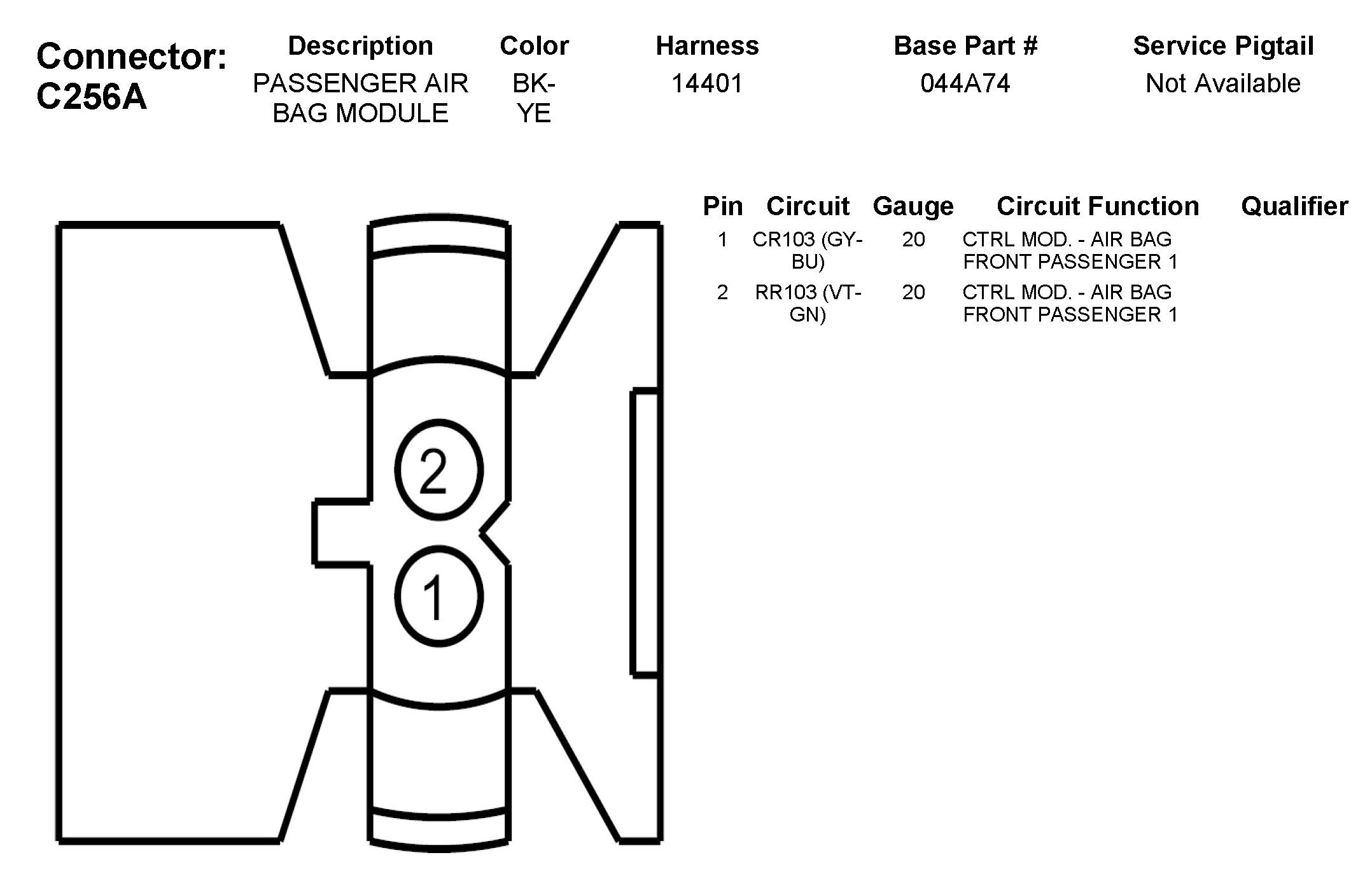 Connector: C256A

| Description | Color | Harness | Base Part # | Service Pigtail |
|---|---|---|---|---|
| PASSENGER AIR BAG MODULE | BK-YE | 14401 | 044A74 | Not Available |

2

1

| Pin | Circuit | Gauge | Circuit Function | Qualifier |
|---|---|---|---|---|
| 1 | CR103 (GY-BU) | 20 | CTRL MOD. - AIR BAG FRONT PASSENGER 1 | |
| 2 | RR103 (VT-GN) | 20 | CTRL MOD. - AIR BAG FRONT PASSENGER 1 | |