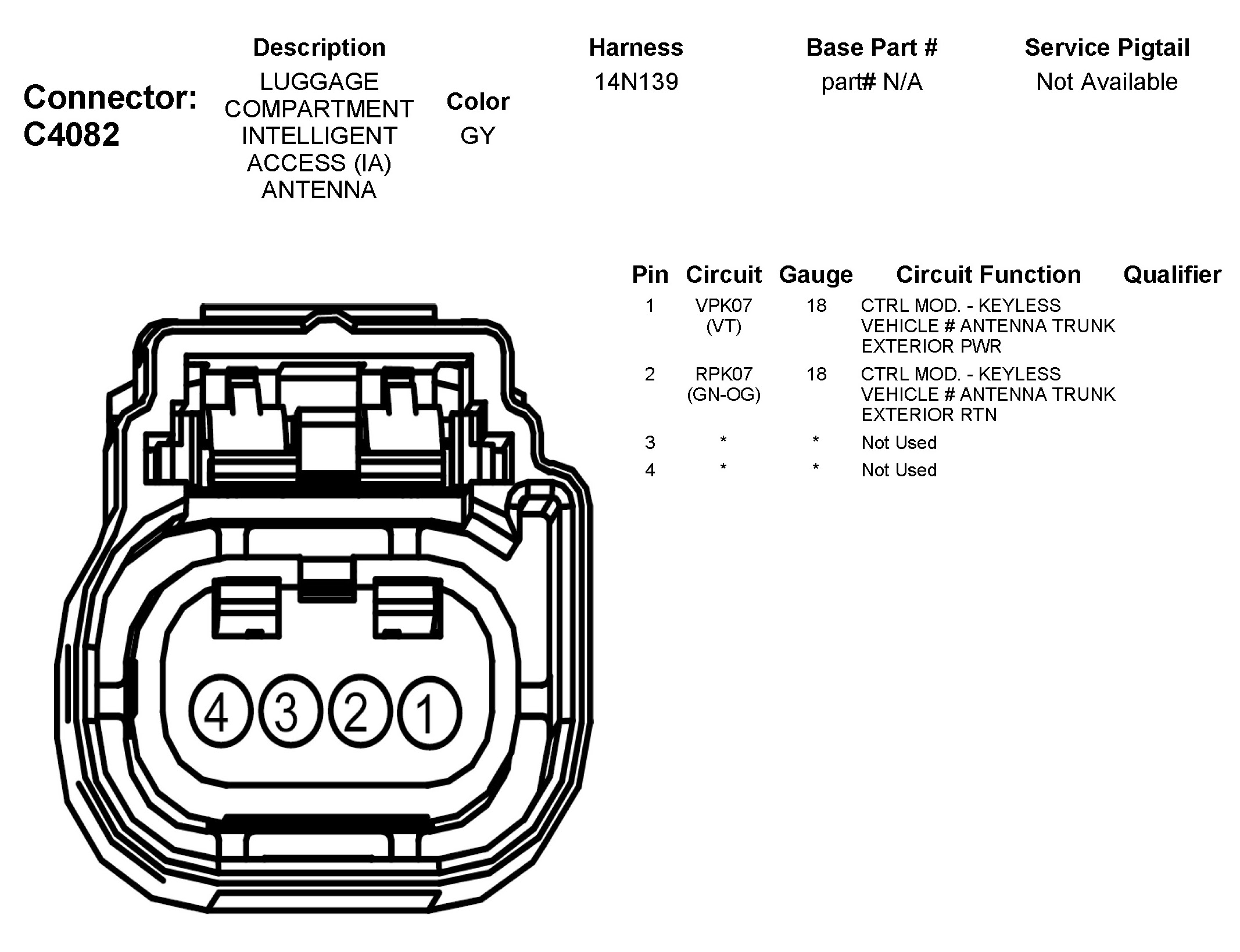 Connector: C4082

| Description | Color | Harness | Base Part # | Service Pigtail |
|---|---|---|---|---|
| LUGGAGE COMPARTMENT INTELLIGENT ACCESS (IA) ANTENNA | GY | 14N139 | part# N/A | Not Available |

| Pin | Circuit | Gauge | Circuit Function | Qualifier |
|---|---|---|---|---|
| 1 | VPK07 (VT) | 18 | CTRL MOD. - KEYLESS VEHICLE # ANTENNA TRUNK EXTERIOR PWR | |
| 2 | RPK07 (GN-OG) | 18 | CTRL MOD. - KEYLESS VEHICLE # ANTENNA TRUNK EXTERIOR RTN | |
| 3 | * | * | Not Used | |
| 4 | * | * | Not Used | |

4 3 2 1