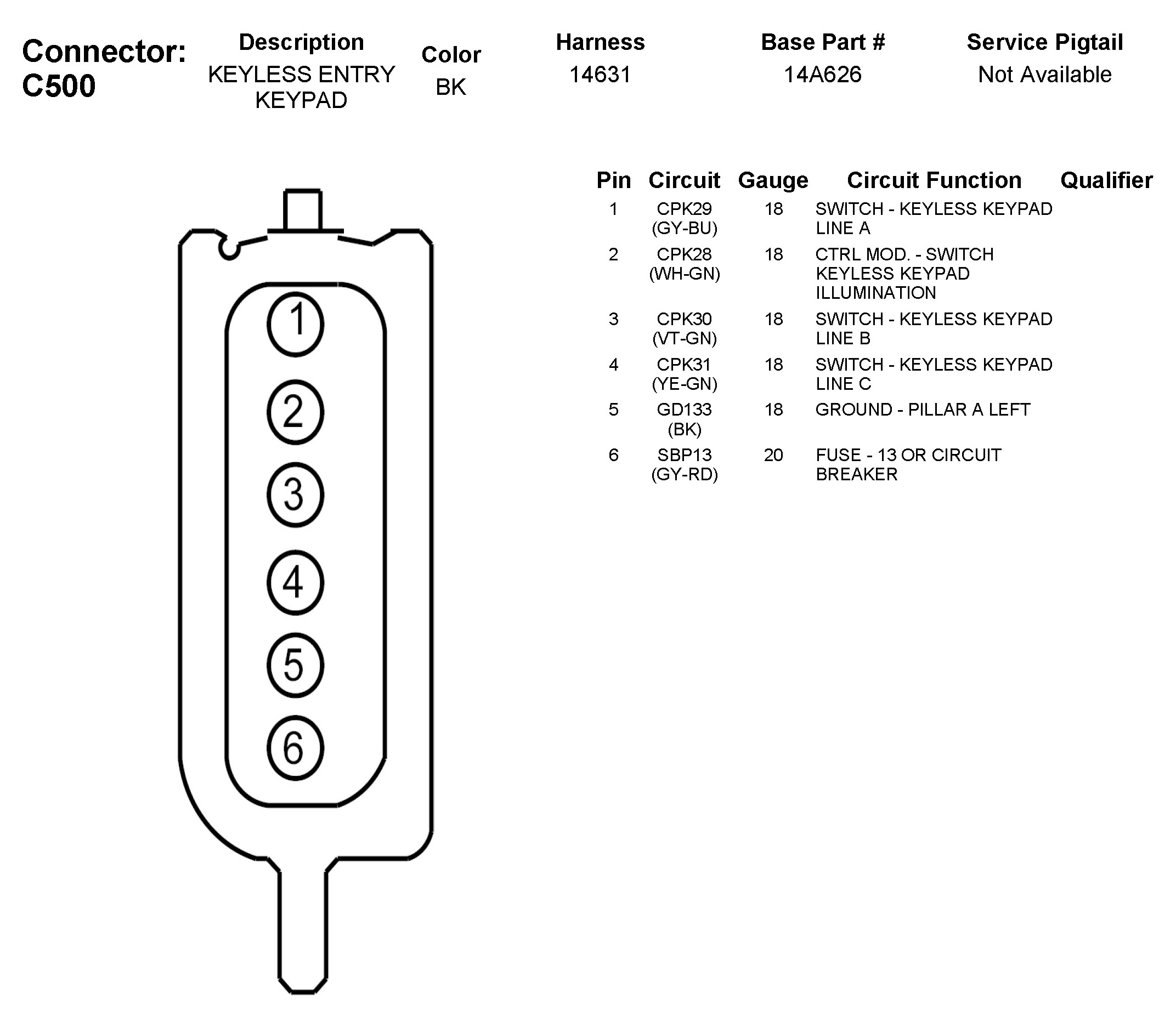 Connector: C500

| Description | Color | Harness | Base Part # | Service Pigtail |
|---|---|---|---|---|
| KEYLESS ENTRY KEYPAD | BK | 14631 | 14A626 | Not Available |

1
2
3
4
5
6

| Pin | Circuit | Gauge | Circuit Function | Qualifier |
|---|---|---|---|---|
| 1 | CPK29 (GY-BU) | 18 | SWITCH - KEYLESS KEYPAD LINE A | |
| 2 | CPK28 (WH-GN) | 18 | CTRL MOD. - SWITCH KEYLESS KEYPAD ILLUMINATION | |
| 3 | CPK30 (VT-GN) | 18 | SWITCH - KEYLESS KEYPAD LINE B | |
| 4 | CPK31 (YE-GN) | 18 | SWITCH - KEYLESS KEYPAD LINE C | |
| 5 | GD133 (BK) | 18 | GROUND - PILLAR A LEFT | |
| 6 | SBP13 (GY-RD) | 20 | FUSE - 13 OR CIRCUIT BREAKER | |