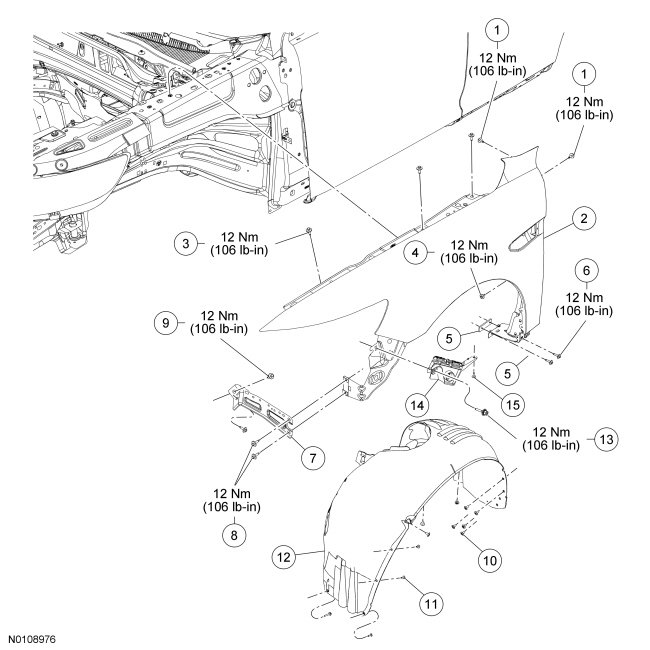 1
12 Nm
(106 lb-in)

1
12 Nm
(106 lb-in)

2

3
12 Nm
(106 lb-in)

4
12 Nm
(106 lb-in)

6
12 Nm
(106 lb-in)

9
12 Nm
(106 lb-in)

5

5

14

15

12 Nm
(106 lb-in)
13

7

12 Nm
(106 lb-in)
8

12

10

11

N0108976