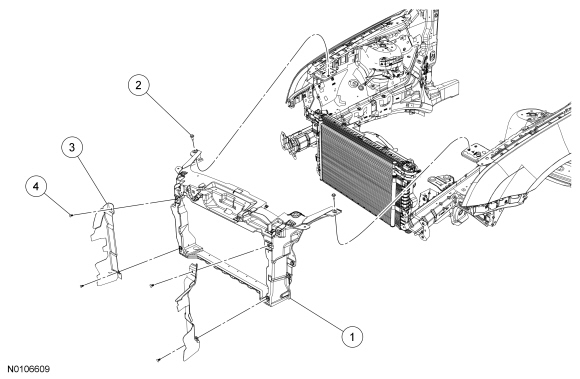 2
3
4
1
N0106609