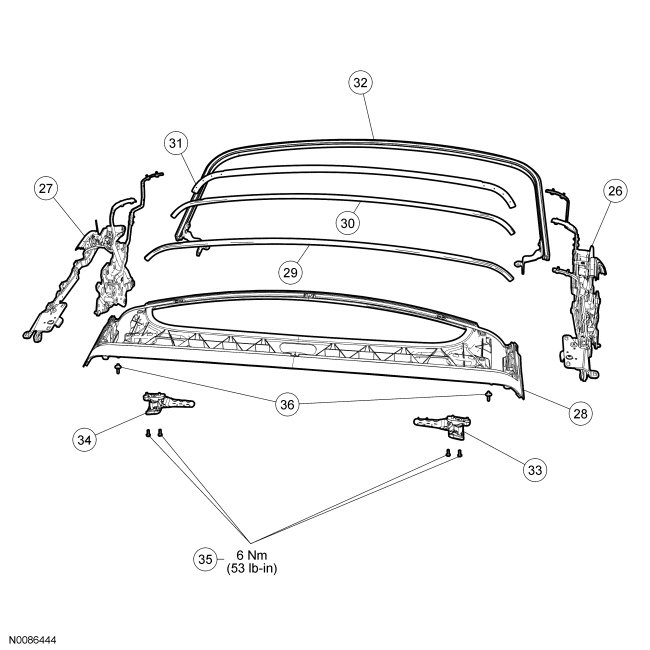 32

31

27

26

30

29

36

28

34

33

35 6 Nm (53 lb-in)

N0086444