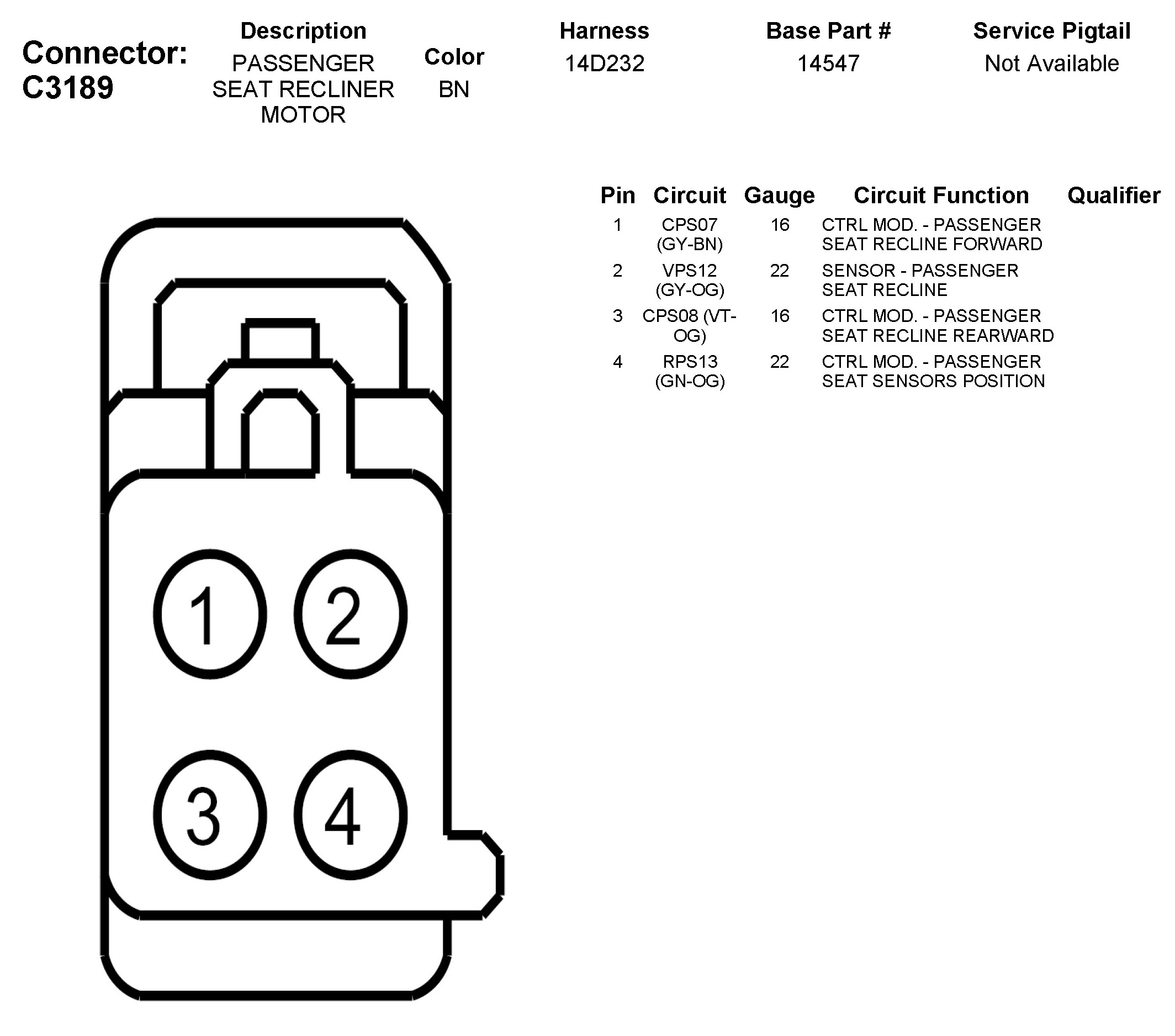 Connector: C3189

| Description | Color | Harness | Base Part # | Service Pigtail |
|---|---|---|---|---|
| PASSENGER SEAT RECLINER MOTOR | BN | 14D232 | 14547 | Not Available |

| Pin | Circuit | Gauge | Circuit Function | Qualifier |
|---|---|---|---|---|
| 1 | CPS07 (GY-BN) | 16 | CTRL MOD. - PASSENGER SEAT RECLINE FORWARD | |
| 2 | VPS12 (GY-OG) | 22 | SENSOR - PASSENGER SEAT RECLINE | |
| 3 | CPS08 (VT-OG) | 16 | CTRL MOD. - PASSENGER SEAT RECLINE REARWARD | |
| 4 | RPS13 (GN-OG) | 22 | CTRL MOD. - PASSENGER SEAT SENSORS POSITION | |

1 2 3 4