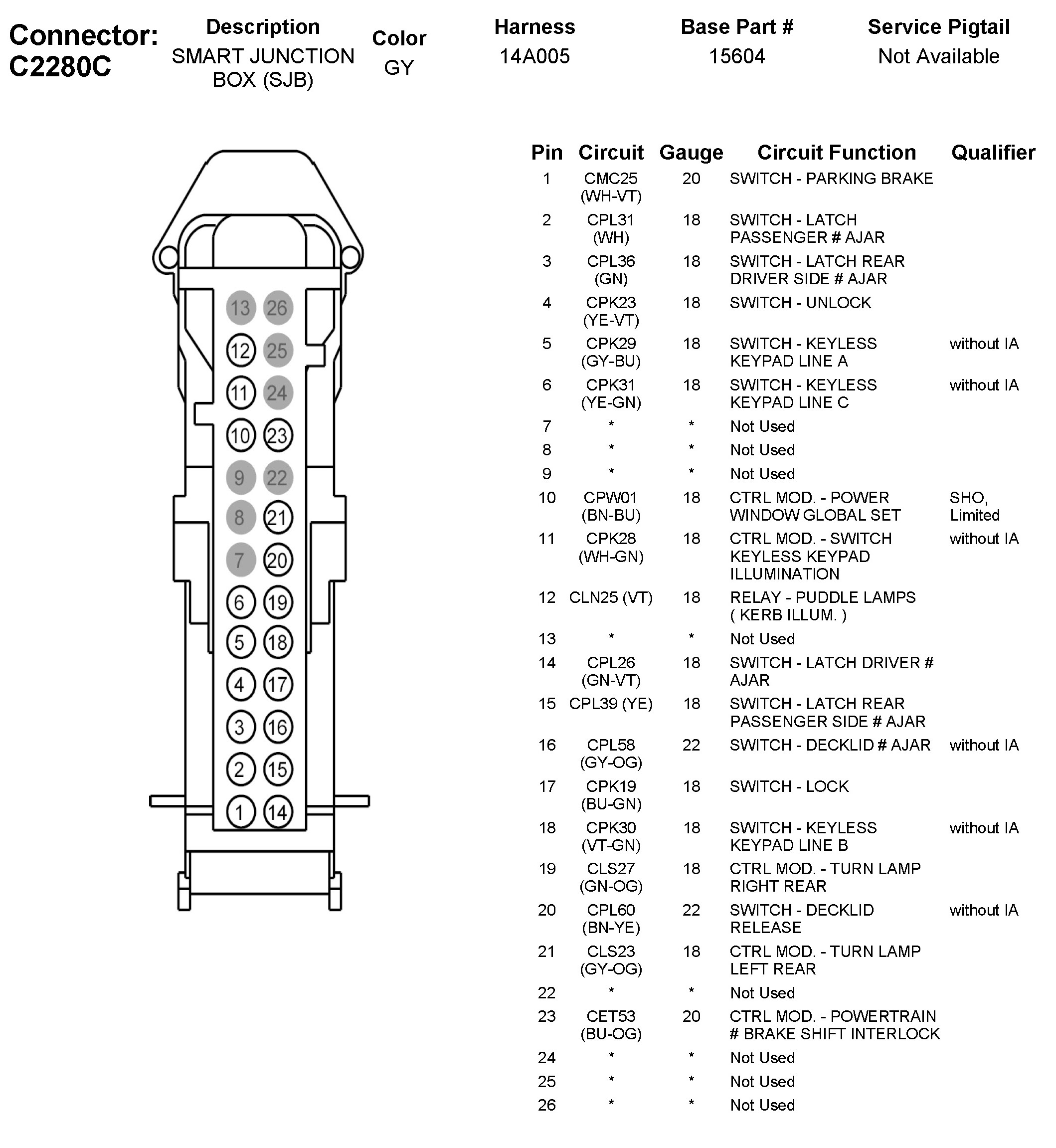 Connector: C2280C

| Description | Color | Harness | Base Part # | Service Pigtail |
|---|---|---|---|---|
| SMART JUNCTION BOX (SJB) | GY | 14A005 | 15604 | Not Available |

13 26
12 25
11 24
10 23
9 22
8 21
7 20
6 19
5 18
4 17
3 16
2 15
1 14

| Pin | Circuit | Gauge | Circuit Function | Qualifier |
|---|---|---|---|---|
| 1 | CMC25 (WH-VT) | 20 | SWITCH - PARKING BRAKE | |
| 2 | CPL31 (WH) | 18 | SWITCH - LATCH PASSENGER # AJAR | |
| 3 | CPL36 (GN) | 18 | SWITCH - LATCH REAR DRIVER SIDE # AJAR | |
| 4 | CPK23 (YE-VT) | 18 | SWITCH - UNLOCK | |
| 5 | CPK29 (GY-BU) | 18 | SWITCH - KEYLESS KEYPAD LINE A | without IA |
| 6 | CPK31 (YE-GN) | 18 | SWITCH - KEYLESS KEYPAD LINE C | without IA |
| 7 | * | * | Not Used | |
| 8 | * | * | Not Used | |
| 9 | * | * | Not Used | |
| 10 | CPW01 (BN-BU) | 18 | CTRL MOD. - POWER WINDOW GLOBAL SET | SHO, Limited |
| 11 | CPK28 (WH-GN) | 18 | CTRL MOD. - SWITCH KEYLESS KEYPAD ILLUMINATION | without IA |
| 12 | CLN25 (VT) | 18 | RELAY - PUDDLE LAMPS ( KERB ILLUM. ) | |
| 13 | * | * | Not Used | |
| 14 | CPL26 (GN-VT) | 18 | SWITCH - LATCH DRIVER # AJAR | |
| 15 | CPL39 (YE) | 18 | SWITCH - LATCH REAR PASSENGER SIDE # AJAR | |
| 16 | CPL58 (GY-OG) | 22 | SWITCH - DECKLID # AJAR | without IA |
| 17 | CPK19 (BU-GN) | 18 | SWITCH - LOCK | |
| 18 | CPK30 (VT-GN) | 18 | SWITCH - KEYLESS KEYPAD LINE B | without IA |
| 19 | CLS27 (GN-OG) | 18 | CTRL MOD. - TURN LAMP RIGHT REAR | |
| 20 | CPL60 (BN-YE) | 22 | SWITCH - DECKLID RELEASE | without IA |
| 21 | CLS23 (GY-OG) | 18 | CTRL MOD. - TURN LAMP LEFT REAR | |
| 22 | * | * | Not Used | |
| 23 | CET53 (BU-OG) | 20 | CTRL MOD. - POWERTRAIN # BRAKE SHIFT INTERLOCK | |
| 24 | * | * | Not Used | |
| 25 | * | * | Not Used | |
| 26 | * | * | Not Used | |