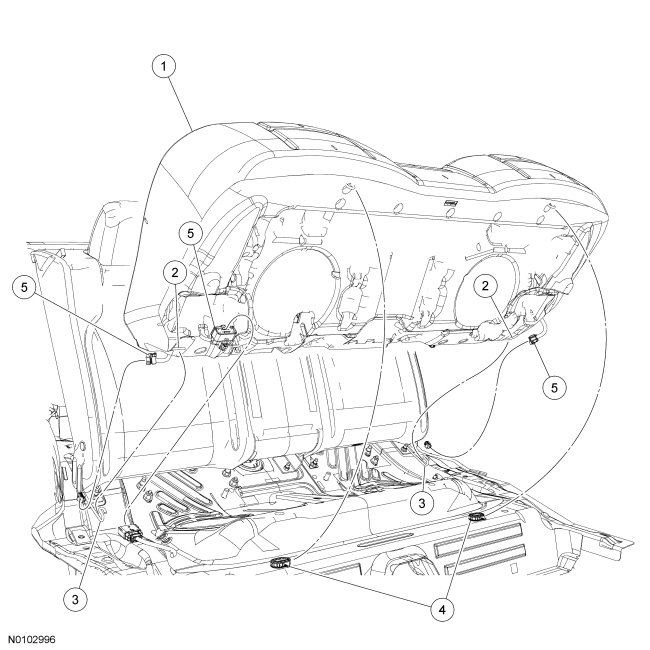 1
5
2
5
2
5
3
3
4
N0102996