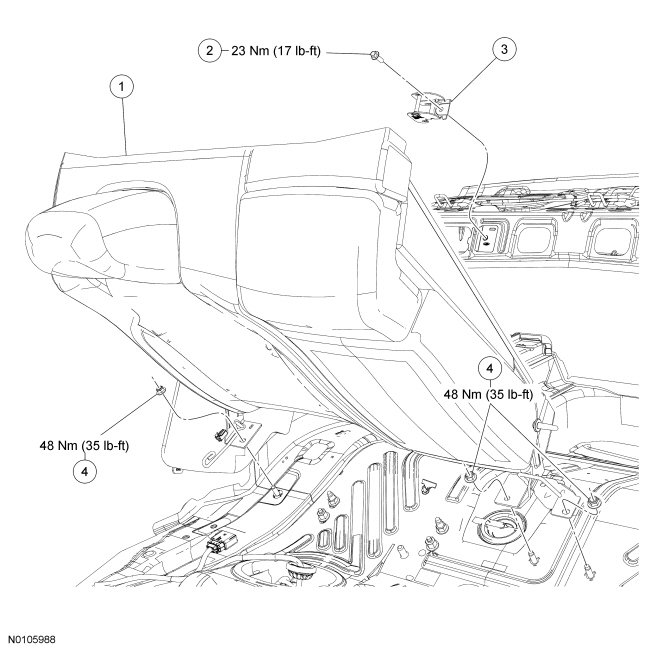 2 23 Nm (17 lb-ft)

3

1

4

48 Nm (35 lb-ft)

48 Nm (35 lb-ft)

4

N0105988