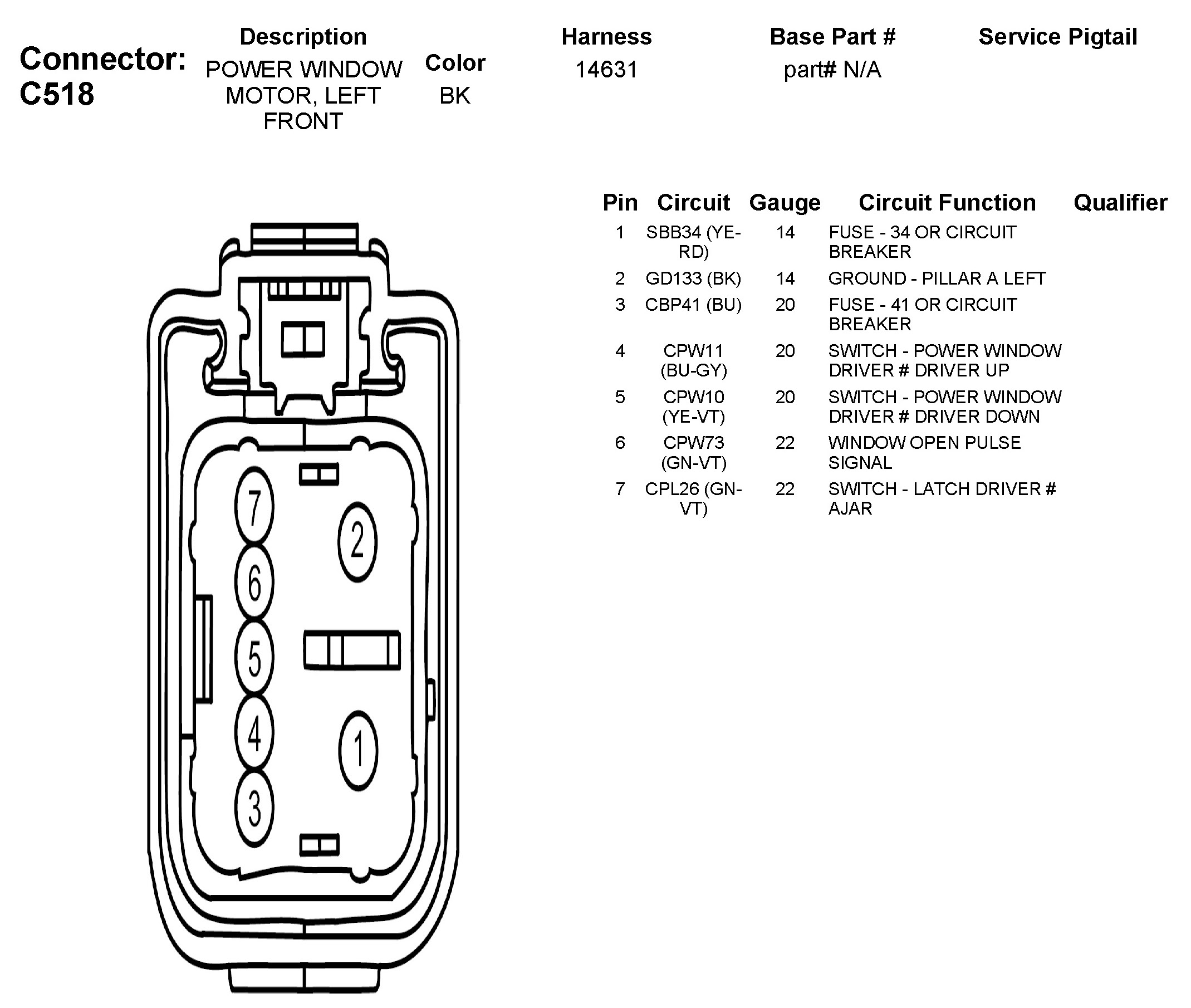 Connector: C518

| Description | Color | Harness | Base Part # | Service Pigtail |
|---|---|---|---|---|
| POWER WINDOW MOTOR, LEFT FRONT | BK | 14631 | part# N/A | |

| Pin | Circuit | Gauge | Circuit Function | Qualifier |
|---|---|---|---|---|
| 1 | SBB34 (YE-RD) | 14 | FUSE - 34 OR CIRCUIT BREAKER | |
| 2 | GD133 (BK) | 14 | GROUND - PILLAR A LEFT | |
| 3 | CBP41 (BU) | 20 | FUSE - 41 OR CIRCUIT BREAKER | |
| 4 | CPW11 (BU-GY) | 20 | SWITCH - POWER WINDOW DRIVER # DRIVER UP | |
| 5 | CPW10 (YE-VT) | 20 | SWITCH - POWER WINDOW DRIVER # DRIVER DOWN | |
| 6 | CPW73 (GN-VT) | 22 | WINDOW OPEN PULSE SIGNAL | |
| 7 | CPL26 (GN-VT) | 22 | SWITCH - LATCH DRIVER # AJAR | |

7
2
6
5
4
1
3