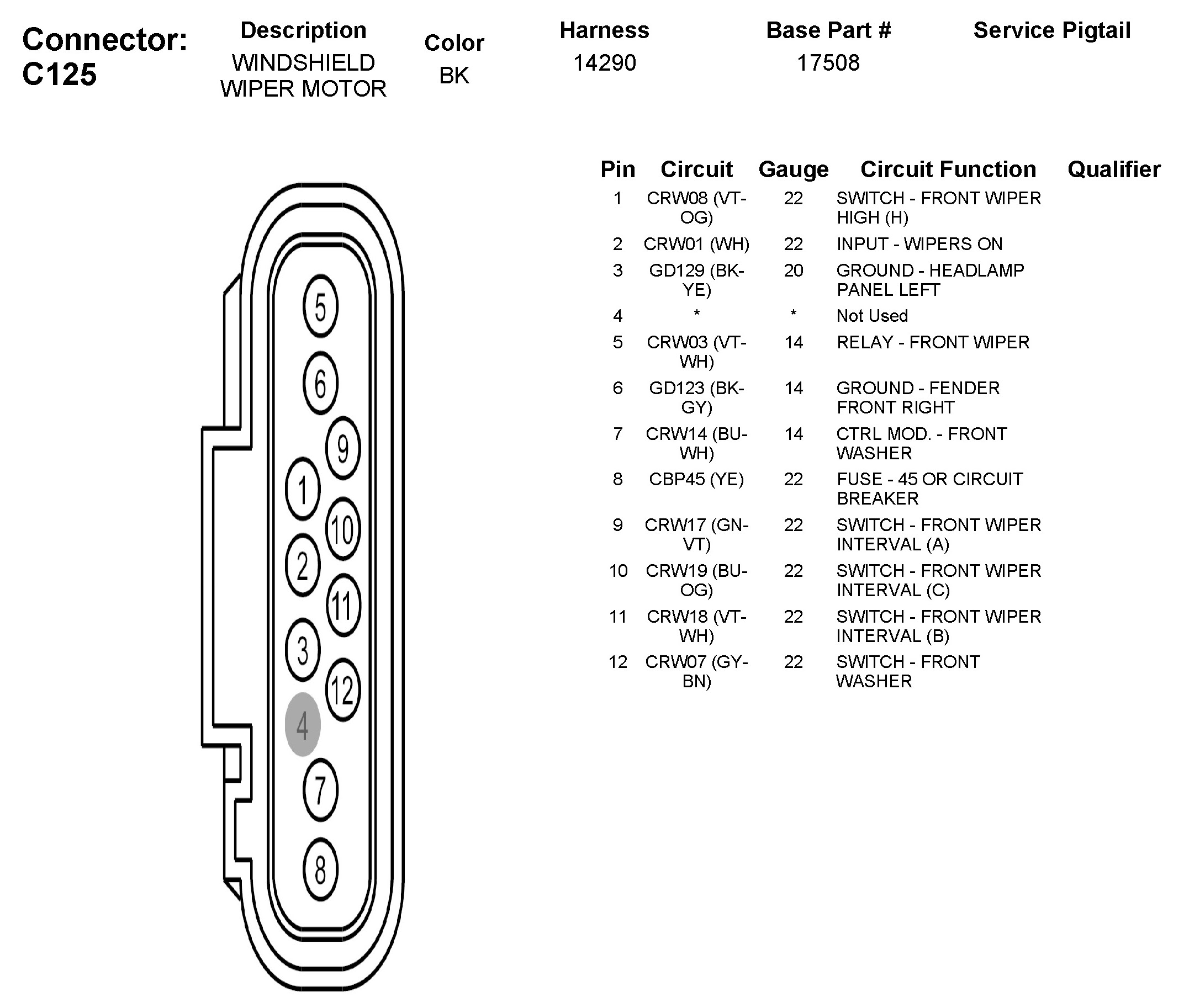 Connector: C125

| Description | Color | Harness | Base Part # | Service Pigtail |
|---|---|---|---|---|
| WINDSHIELD WIPER MOTOR | BK | 14290 | 17508 | |

5
6
9
1
10
2
11
3
12
4
7
8

| Pin | Circuit | Gauge | Circuit Function | Qualifier |
|---|---|---|---|---|
| 1 | CRW08 (VT-OG) | 22 | SWITCH - FRONT WIPER HIGH (H) | |
| 2 | CRW01 (WH) | 22 | INPUT - WIPERS ON | |
| 3 | GD129 (BK-YE) | 20 | GROUND - HEADLAMP PANEL LEFT | |
| 4 | * | * | Not Used | |
| 5 | CRW03 (VT-WH) | 14 | RELAY - FRONT WIPER | |
| 6 | GD123 (BK-GY) | 14 | GROUND - FENDER FRONT RIGHT | |
| 7 | CRW14 (BU-WH) | 14 | CTRL MOD. - FRONT WASHER | |
| 8 | CBP45 (YE) | 22 | FUSE - 45 OR CIRCUIT BREAKER | |
| 9 | CRW17 (GN-VT) | 22 | SWITCH - FRONT WIPER INTERVAL (A) | |
| 10 | CRW19 (BU-OG) | 22 | SWITCH - FRONT WIPER INTERVAL (C) | |
| 11 | CRW18 (VT-WH) | 22 | SWITCH - FRONT WIPER INTERVAL (B) | |
| 12 | CRW07 (GY-BN) | 22 | SWITCH - FRONT WASHER | |