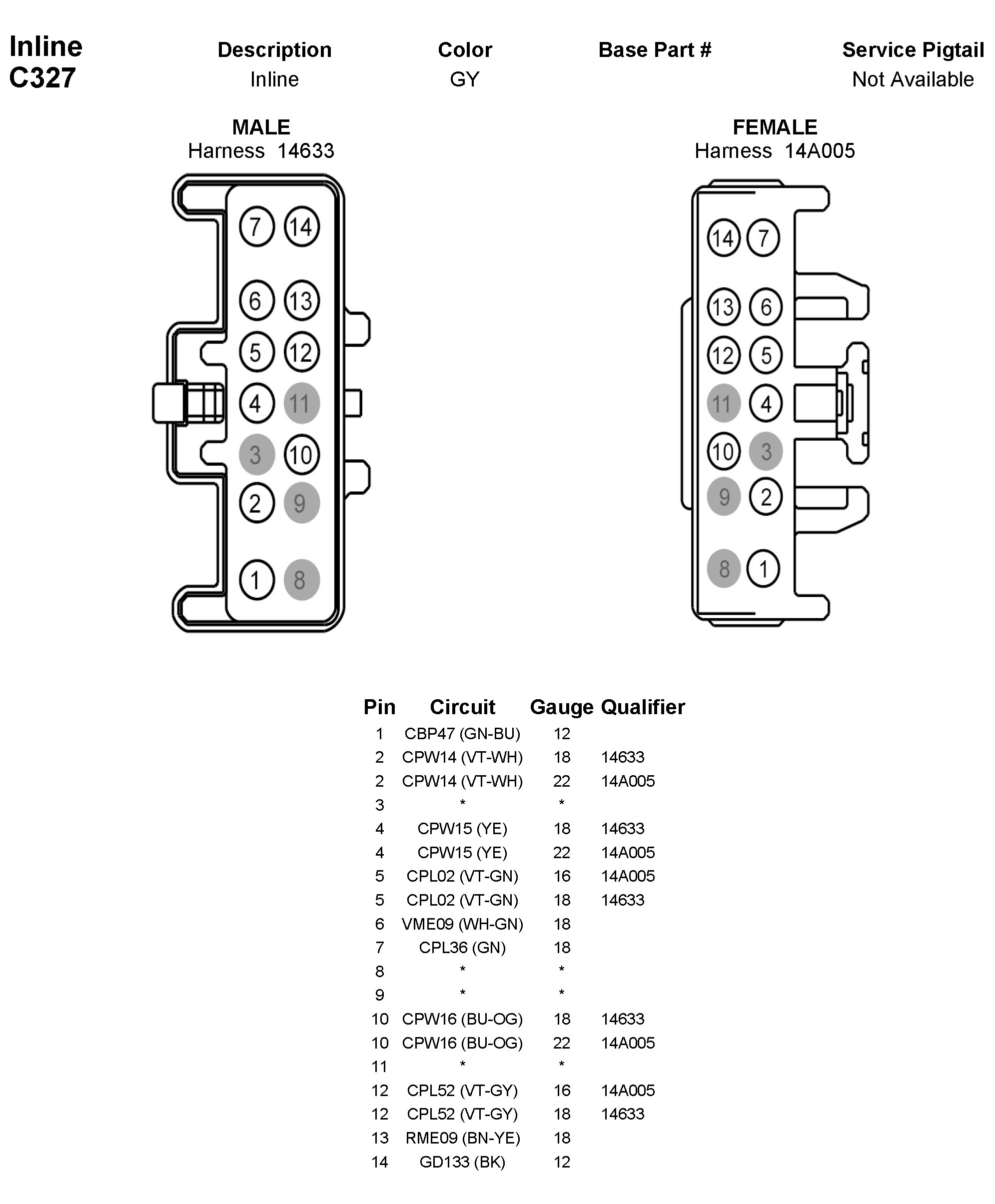 Inline
C327

| Description | Color | Base Part # | Service Pigtail |
|---|---|---|---|
| Inline | GY | | Not Available |

MALE
Harness 14633

7 14
6 13
5 12
4 11
3 10
2 9
1 8

FEMALE
Harness 14A005

14 7
13 6
12 5
11 4
10 3
9 2
8 1

| Pin | Circuit | Gauge | Qualifier |
|---|---|---|---|
| 1 | CBP47 (GN-BU) | 12 | |
| 2 | CPW14 (VT-WH) | 18 | 14633 |
| 2 | CPW14 (VT-WH) | 22 | 14A005 |
| 3 | * | * | |
| 4 | CPW15 (YE) | 18 | 14633 |
| 4 | CPW15 (YE) | 22 | 14A005 |
| 5 | CPL02 (VT-GN) | 16 | 14A005 |
| 5 | CPL02 (VT-GN) | 18 | 14633 |
| 6 | VME09 (WH-GN) | 18 | |
| 7 | CPL36 (GN) | 18 | |
| 8 | * | * | |
| 9 | * | * | |
| 10 | CPW16 (BU-OG) | 18 | 14633 |
| 10 | CPW16 (BU-OG) | 22 | 14A005 |
| 11 | * | * | |
| 12 | CPL52 (VT-GY) | 16 | 14A005 |
| 12 | CPL52 (VT-GY) | 18 | 14633 |
| 13 | RME09 (BN-YE) | 18 | |
| 14 | GD133 (BK) | 12 | |