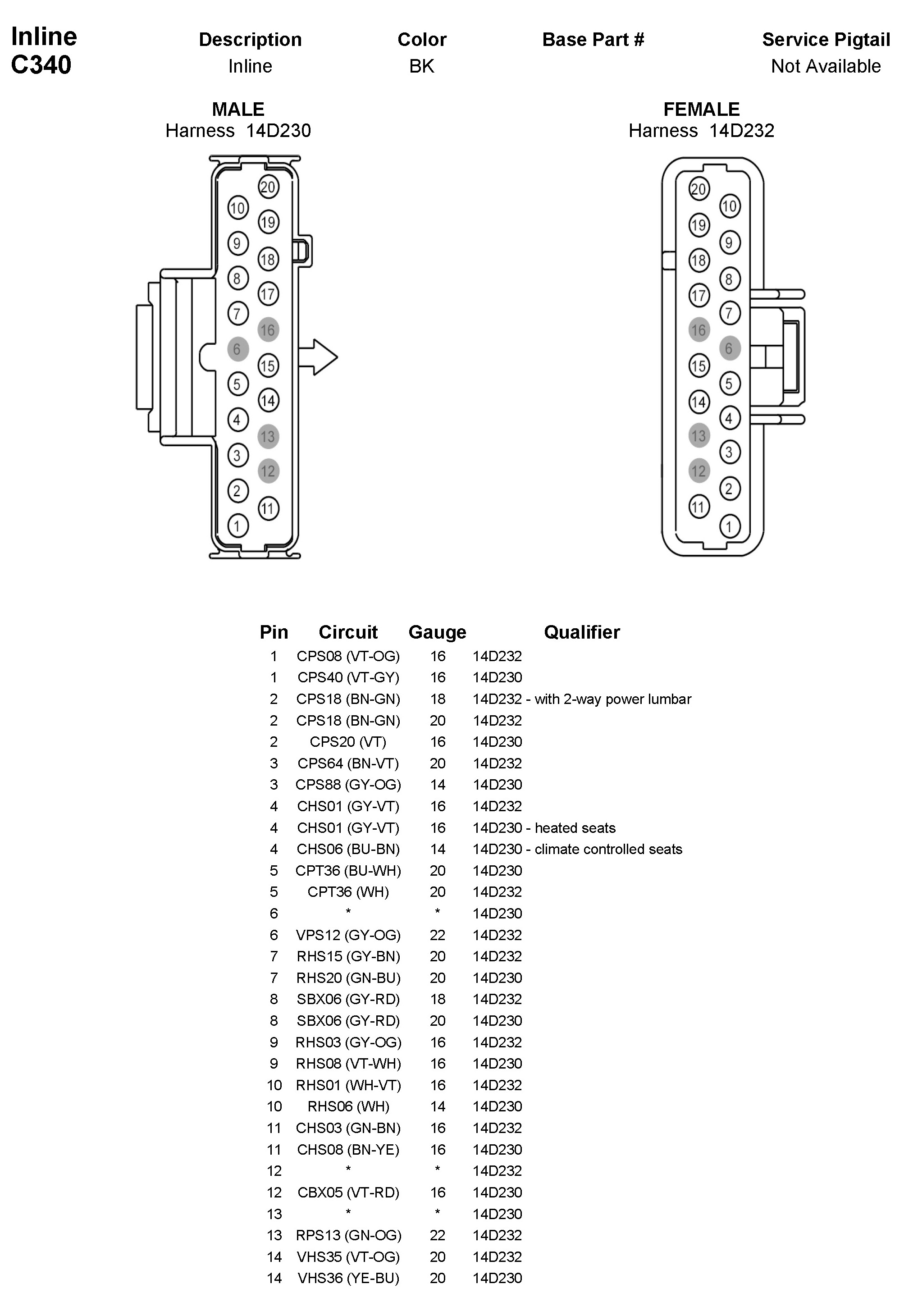 Inline
C340

| Description | Color | Base Part # | Service Pigtail |
|---|---|---|---|
| Inline | BK | | Not Available |

MALE
Harness 14D230

20 10 19 9 18 8 17 7 16 6 15 5 14 4 13 3 12 2 11 1

FEMALE
Harness 14D232

20 10 19 9 18 8 17 7 16 6 15 5 14 4 13 3 12 2 11 1

| Pin | Circuit | Gauge | Qualifier |
|---|---|---|---|
| 1 | CPS08 (VT-OG) | 16 | 14D232 |
| 1 | CPS40 (VT-GY) | 16 | 14D230 |
| 2 | CPS18 (BN-GN) | 18 | 14D232 - with 2-way power lumbar |
| 2 | CPS18 (BN-GN) | 20 | 14D232 |
| 2 | CPS20 (VT) | 16 | 14D230 |
| 3 | CPS64 (BN-VT) | 20 | 14D232 |
| 3 | CPS88 (GY-OG) | 14 | 14D230 |
| 4 | CHS01 (GY-VT) | 16 | 14D232 |
| 4 | CHS01 (GY-VT) | 16 | 14D230 - heated seats |
| 4 | CHS06 (BU-BN) | 14 | 14D230 - climate controlled seats |
| 5 | CPT36 (BU-WH) | 20 | 14D230 |
| 5 | CPT36 (WH) | 20 | 14D232 |
| 6 | * | * | 14D230 |
| 6 | VPS12 (GY-OG) | 22 | 14D232 |
| 7 | RHS15 (GY-BN) | 20 | 14D232 |
| 7 | RHS20 (GN-BU) | 20 | 14D230 |
| 8 | SBX06 (GY-RD) | 18 | 14D232 |
| 8 | SBX06 (GY-RD) | 20 | 14D230 |
| 9 | RHS03 (GY-OG) | 16 | 14D232 |
| 9 | RHS08 (VT-WH) | 16 | 14D230 |
| 10 | RHS01 (WH-VT) | 16 | 14D232 |
| 10 | RHS06 (WH) | 14 | 14D230 |
| 11 | CHS03 (GN-BN) | 16 | 14D232 |
| 11 | CHS08 (BN-YE) | 16 | 14D230 |
| 12 | * | * | 14D232 |
| 12 | CBX05 (VT-RD) | 16 | 14D230 |
| 13 | * | * | 14D230 |
| 13 | RPS13 (GN-OG) | 22 | 14D232 |
| 14 | VHS35 (VT-OG) | 20 | 14D232 |
| 14 | VHS36 (YE-BU) | 20 | 14D230 |