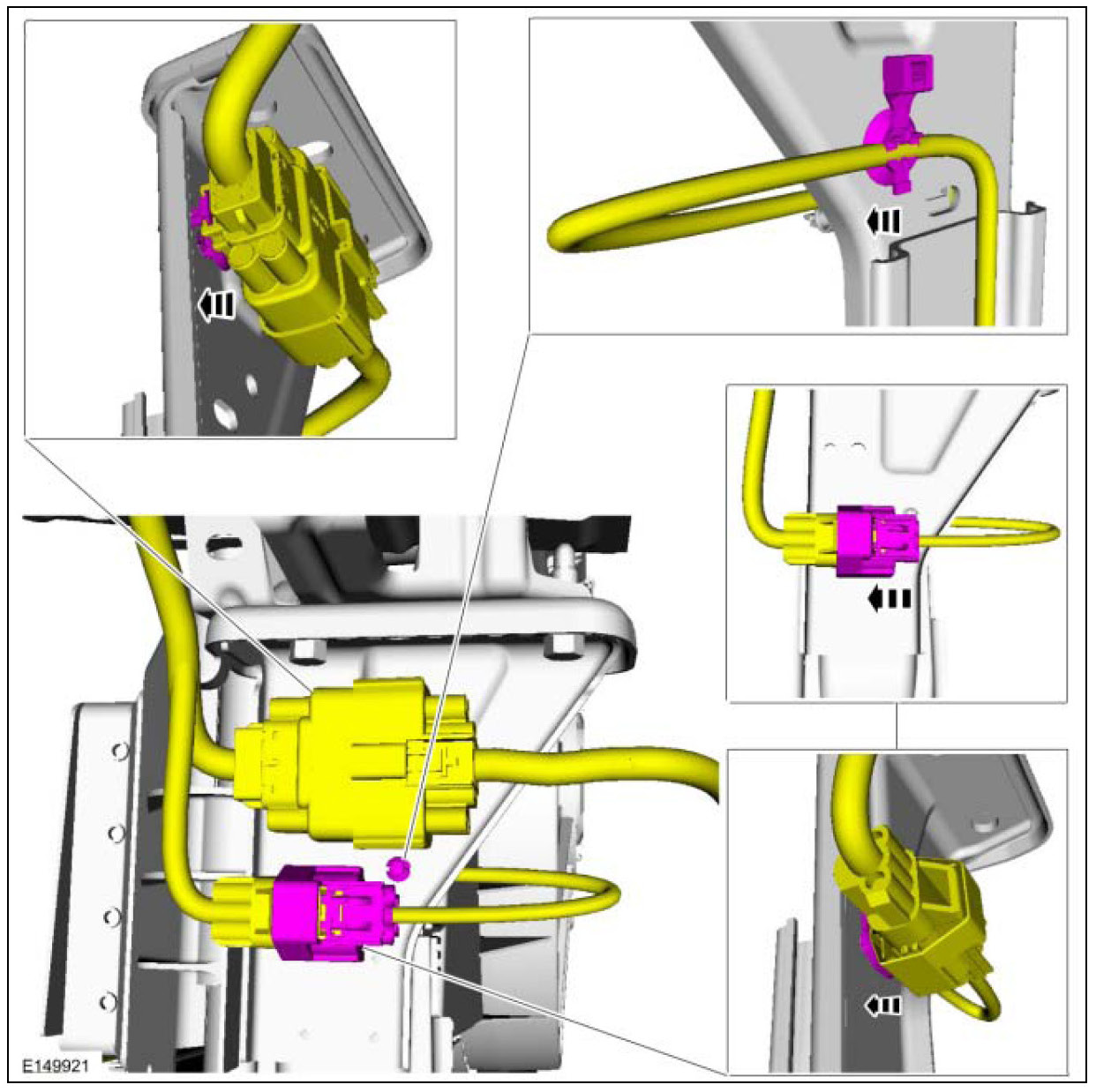 E149921