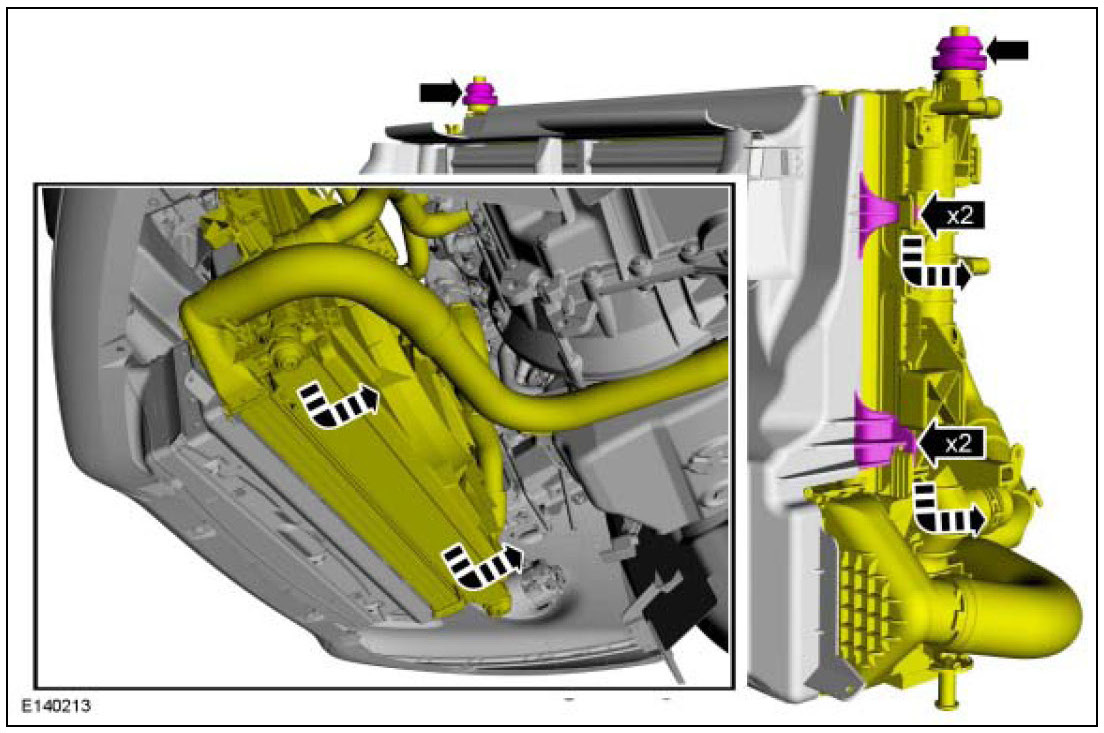 x2

x2

E140213