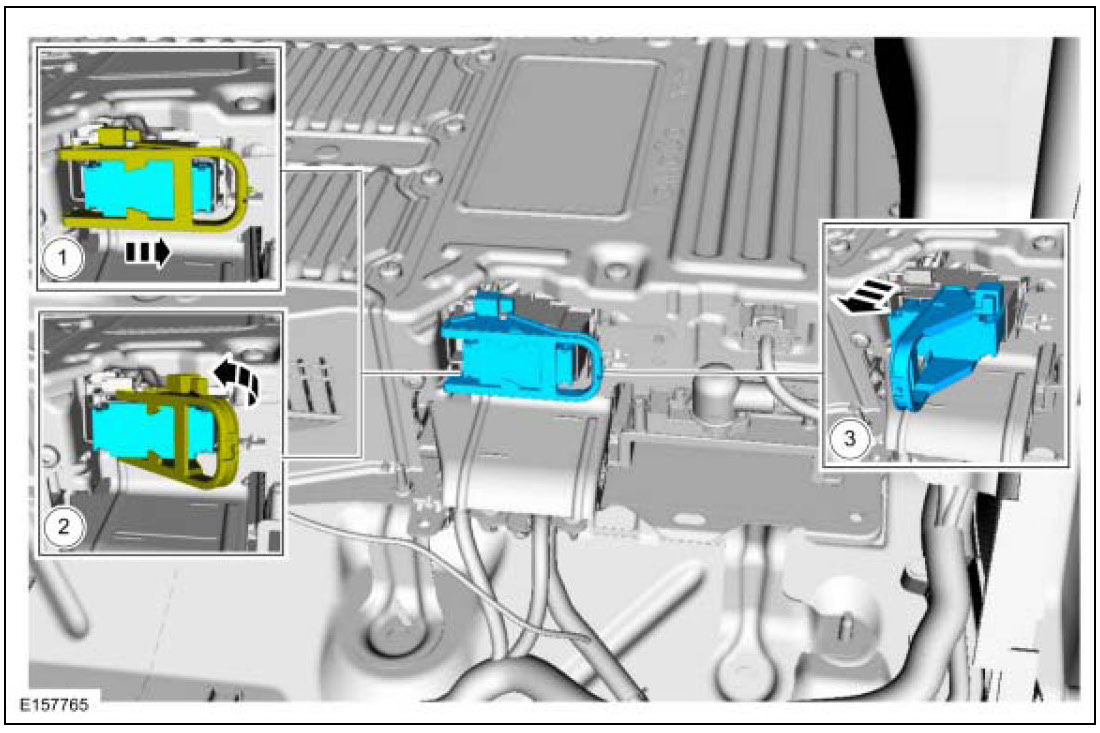 1
2
3
E157765