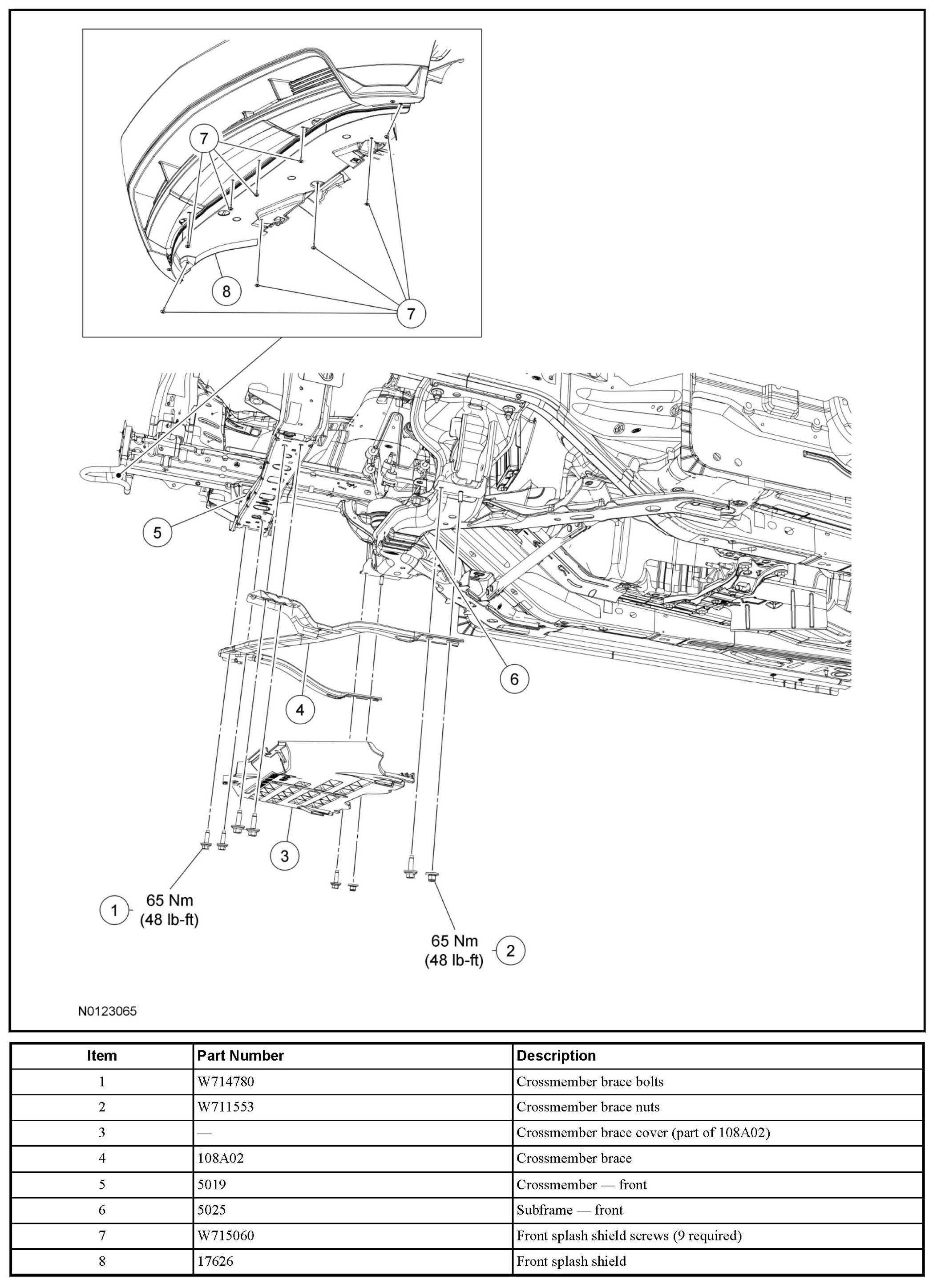 7

8

7

5

6

4

3

1 65 Nm (48 lb-ft)

65 Nm (48 lb-ft) 2

N0123065

| Item | Part Number | Description |
|---|---|---|
| 1 | W714780 | Crossmember brace bolts |
| 2 | W711553 | Crossmember brace nuts |
| 3 | — | Crossmember brace cover (part of 108A02) |
| 4 | 108A02 | Crossmember brace |
| 5 | 5019 | Crossmember — front |
| 6 | 5025 | Subframe — front |
| 7 | W715060 | Front splash shield screws (9 required) |
| 8 | 17626 | Front splash shield |