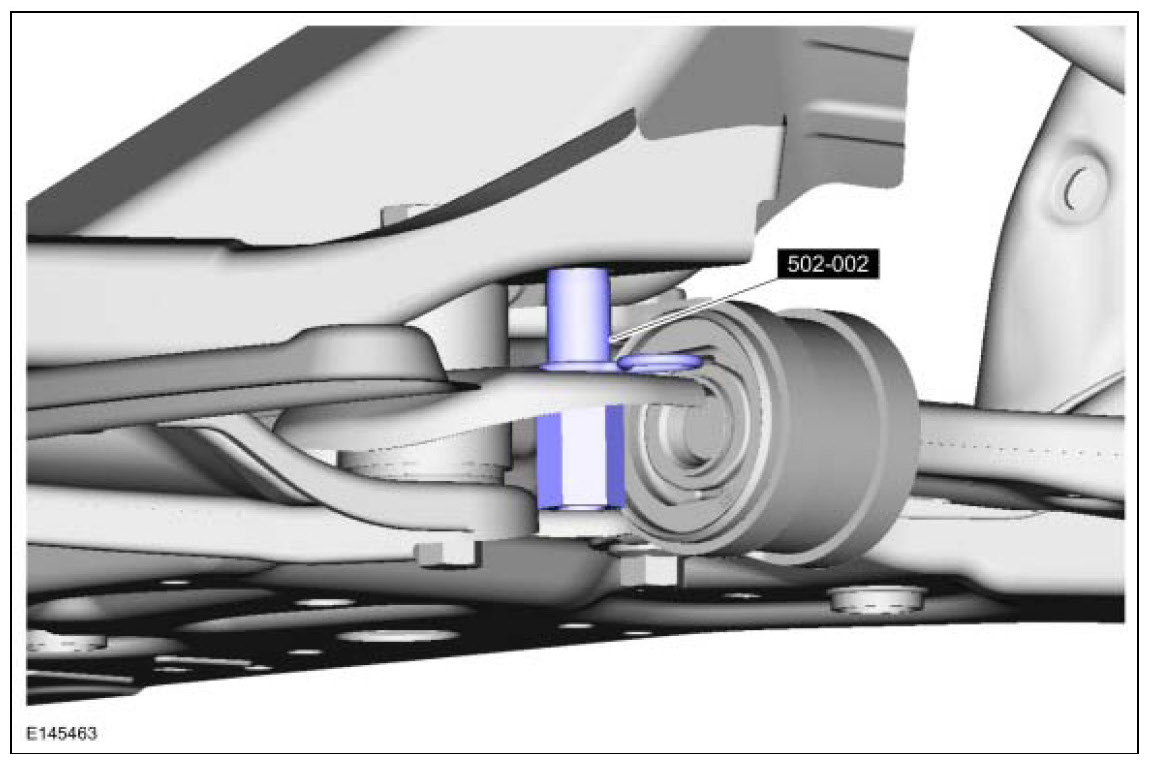 502-002

E145463