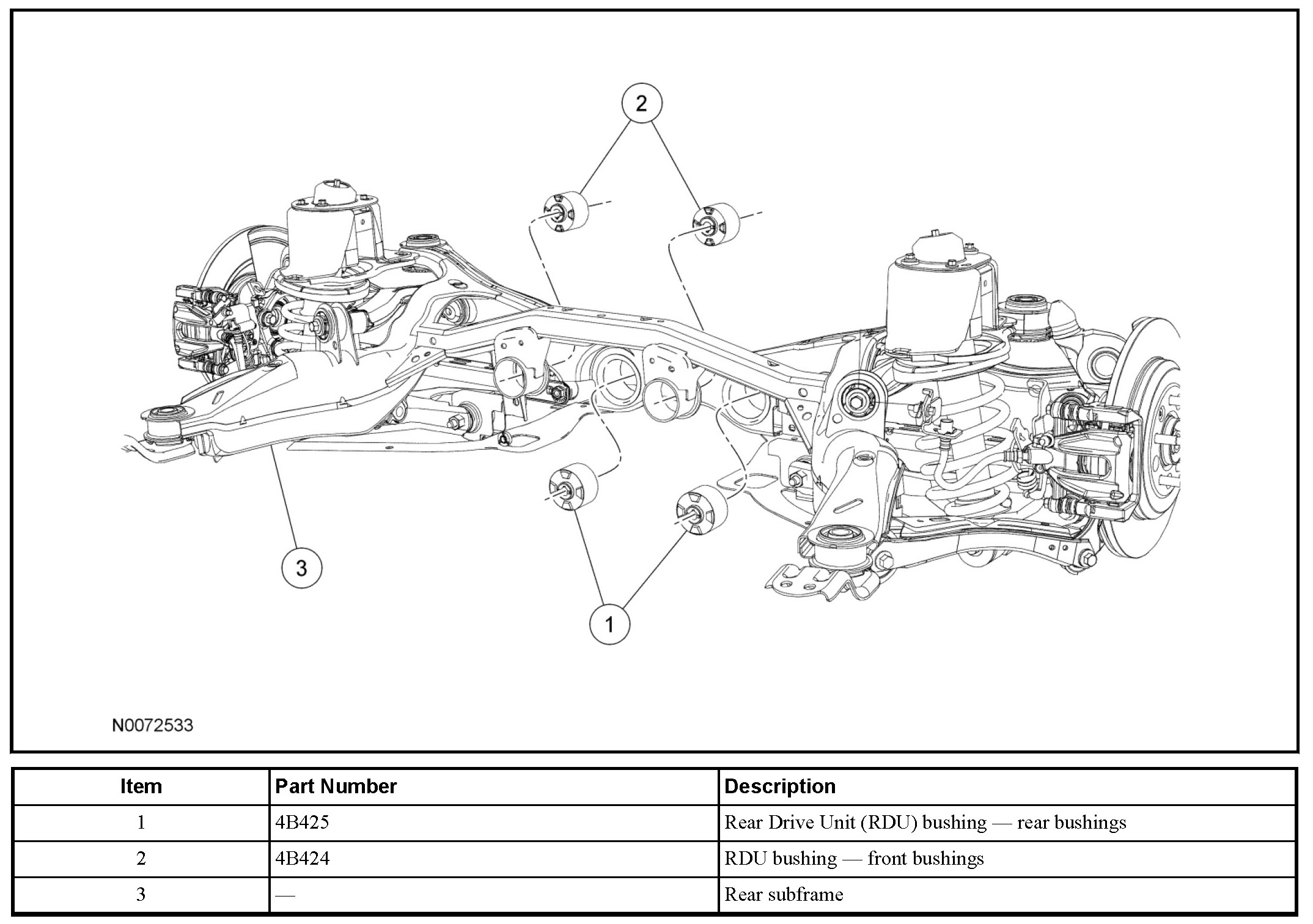 2

3

1

N0072533

| Item | Part Number | Description |
|---|---|---|
| 1 | 4B425 | Rear Drive Unit (RDU) bushing — rear bushings |
| 2 | 4B424 | RDU bushing — front bushings |
| 3 | — | Rear subframe |