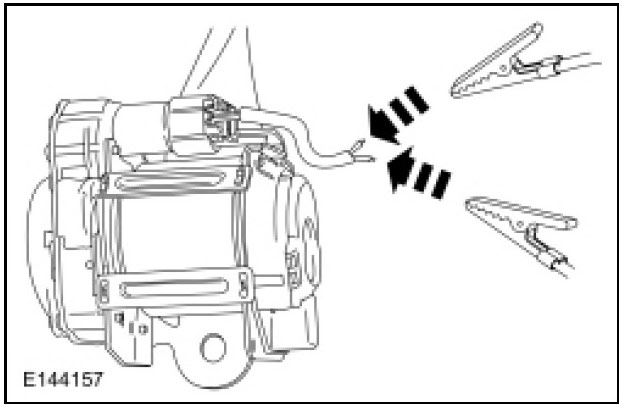 E144157