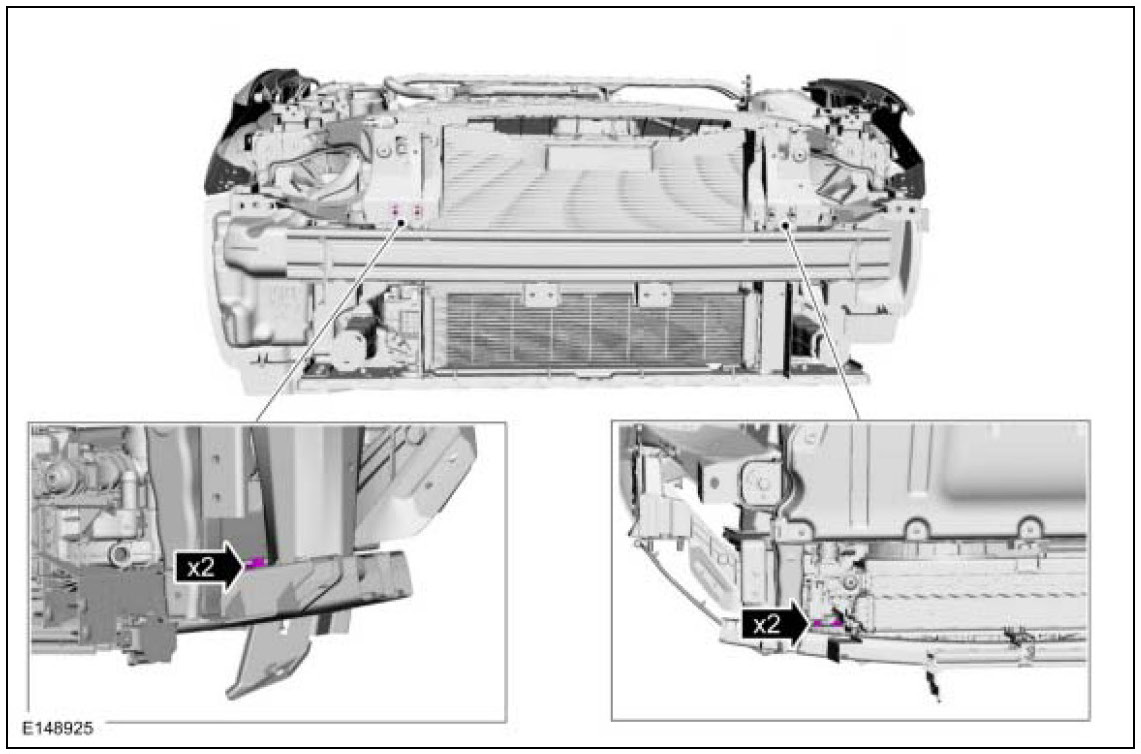 x2
x2
E148925