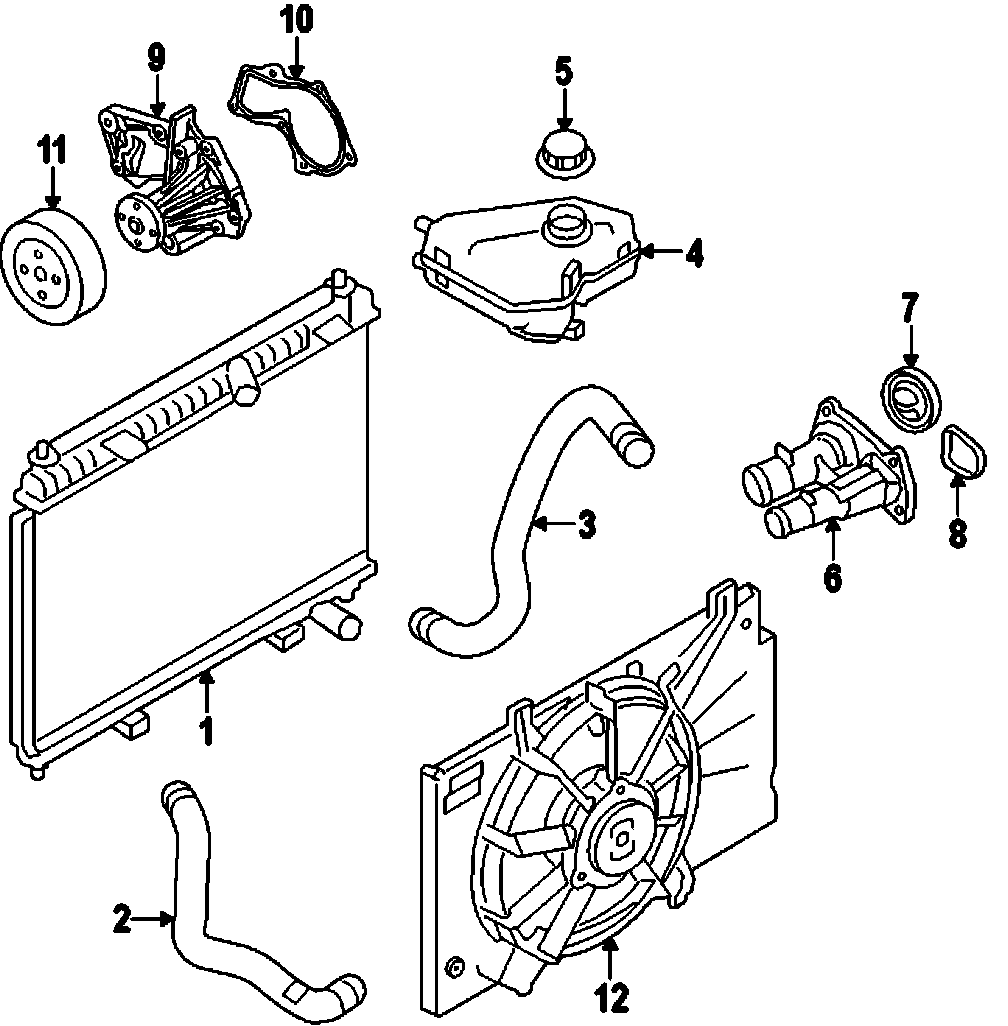 10
9
5
11
4
7
3
8
6
1
2
12