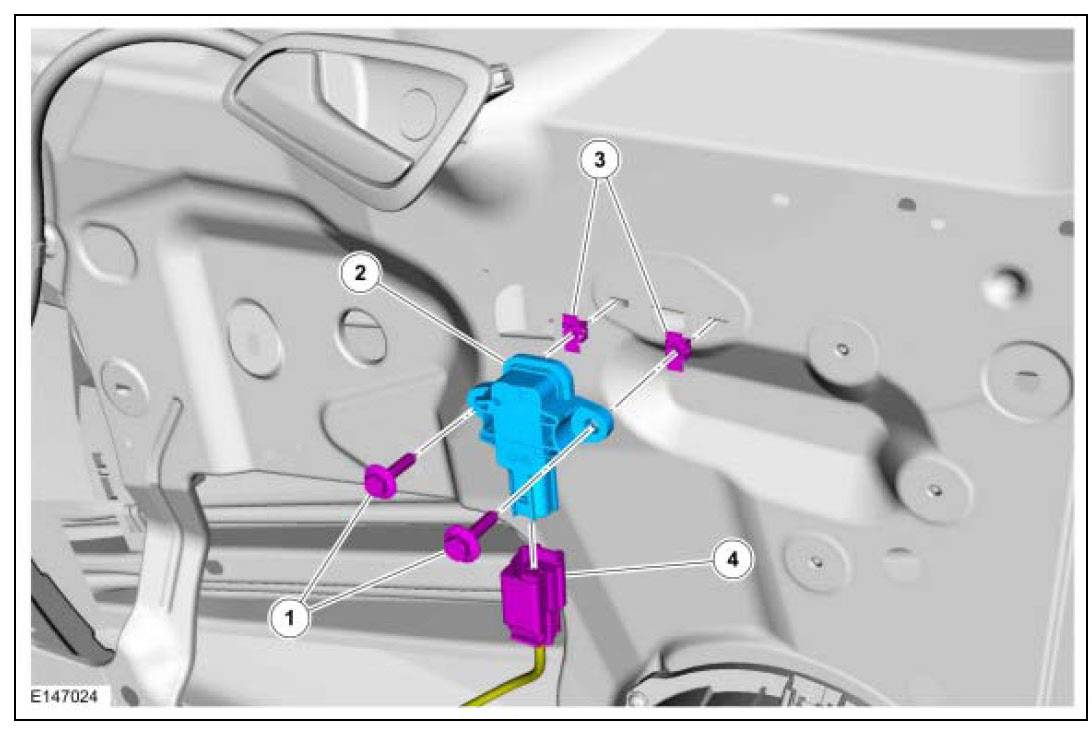 3
2
4
1
E147024